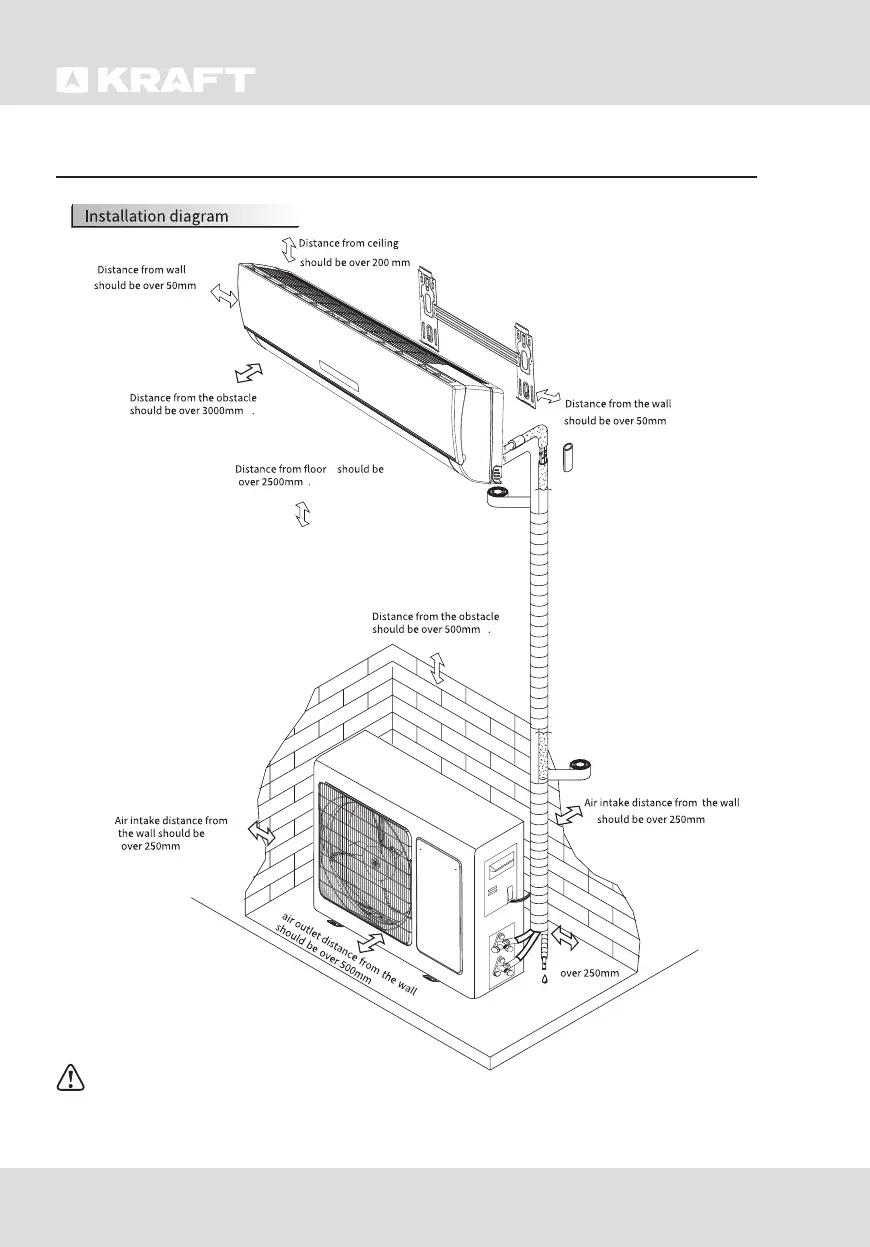 KRAFT

Installation diagram

Distance from ceiling should be over 200 mm

Distance from wall should be over 50mm

Distance from the obstacle should be over 3000mm .

Distance from the wall should be over 50mm

Distance from floor should be over 2500mm .

Distance from the obstacle should be over 500mm .

Air intake distance from the wall should be over 250mm

Air intake distance from the wall should be over 250mm

air outlet distance from the wall should be over 500mm

over 250mm