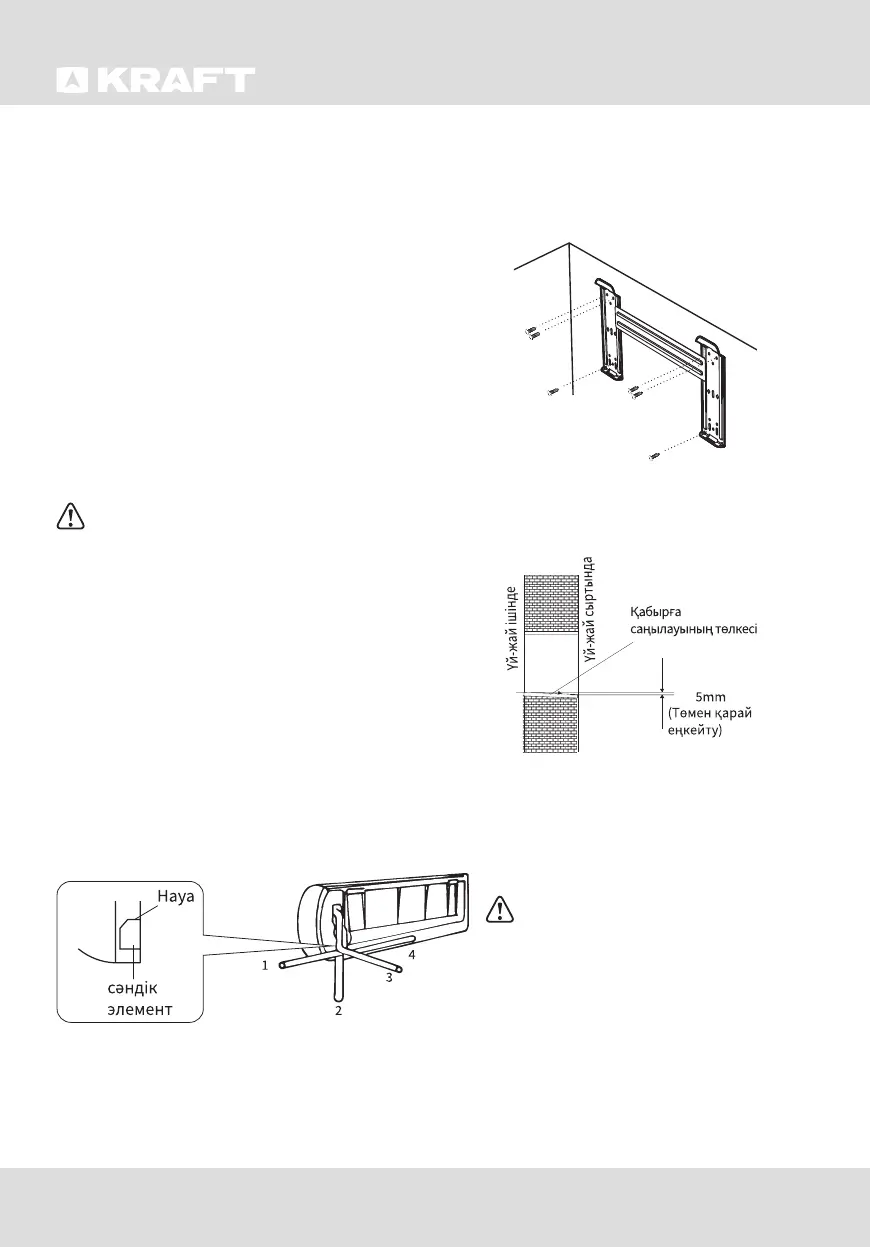 KRAFT

Үй-жай ішінде

Үй-жай сыртында

Қабырға саңылауының төлкесі

5mm
(Төмен қарай еңкейту)

Науа

сәндік элемент

1

2

3

4