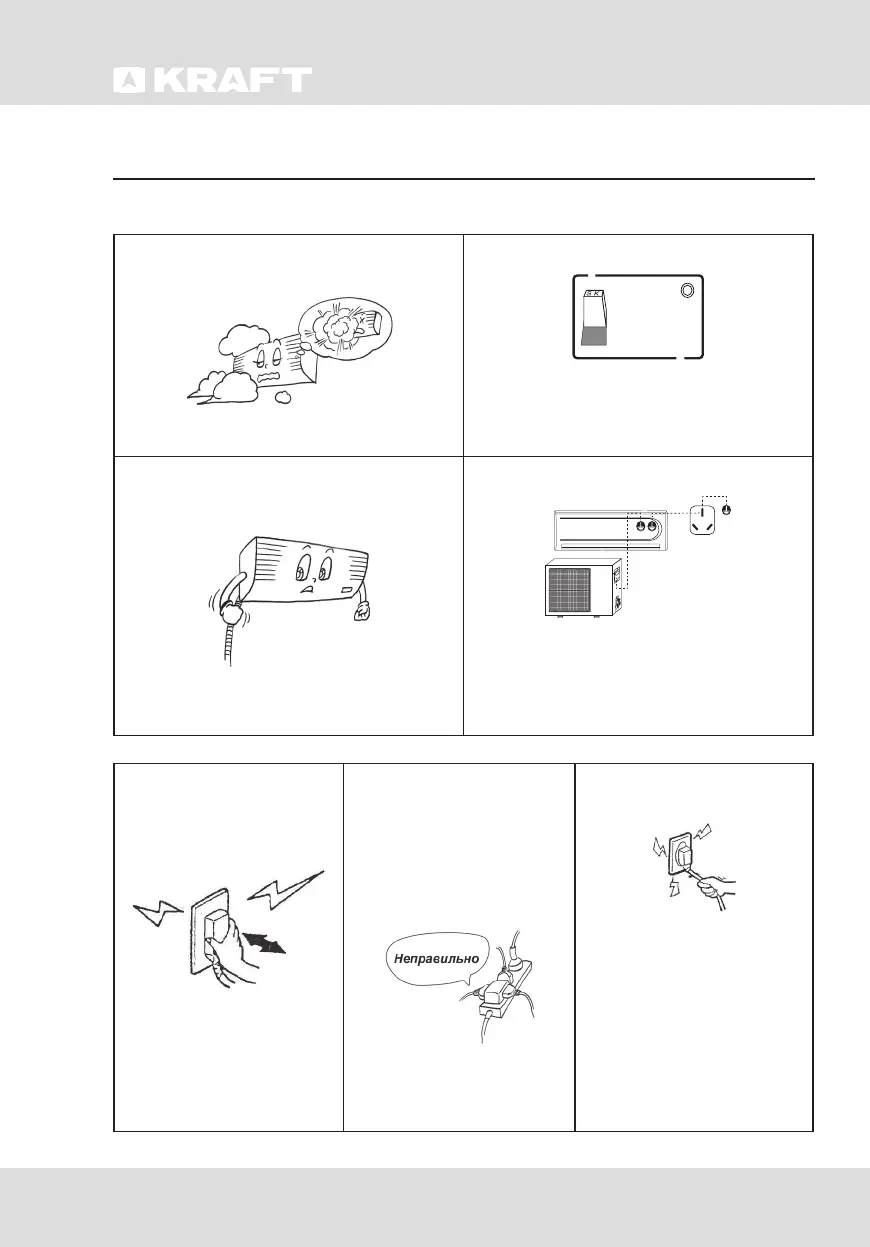 KRAFT

Неправильно