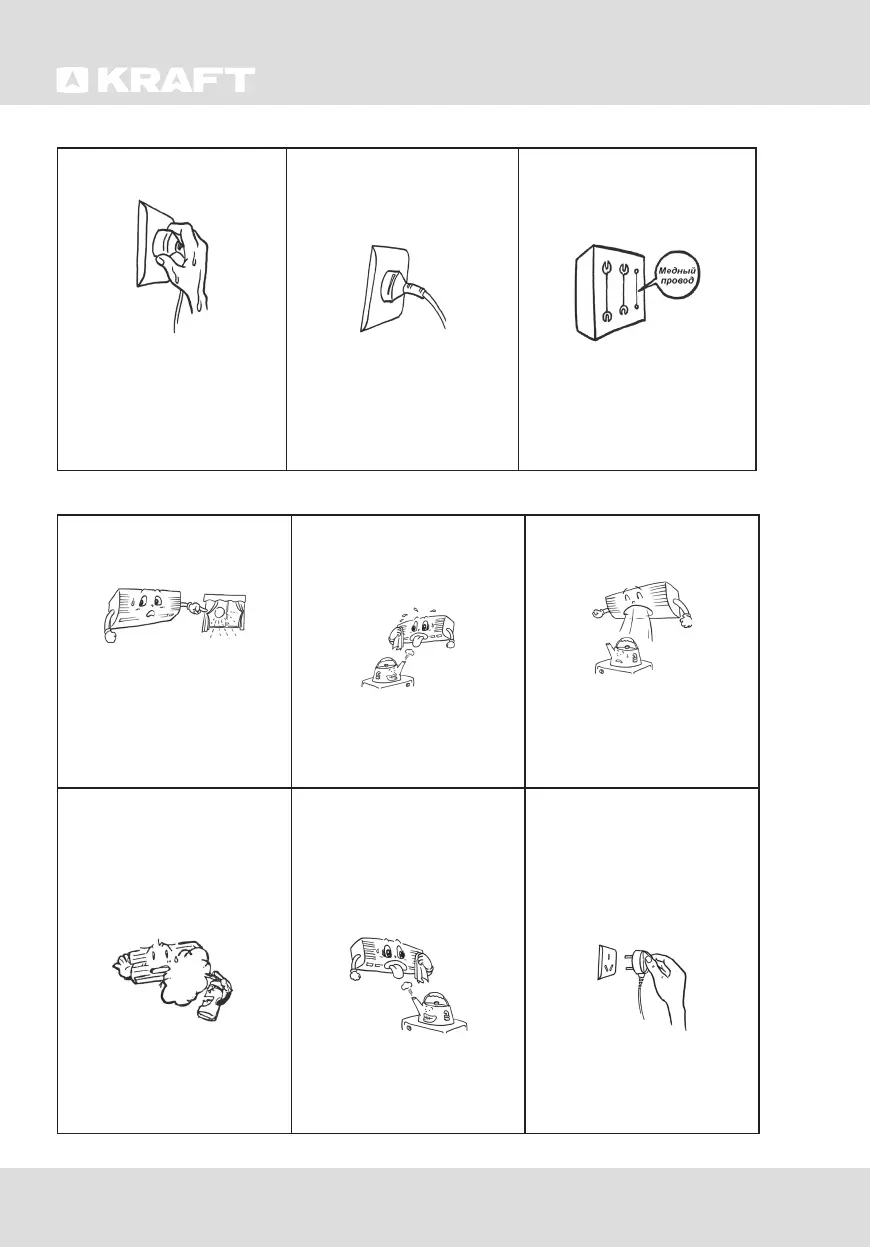 KRAFT

Медный провод