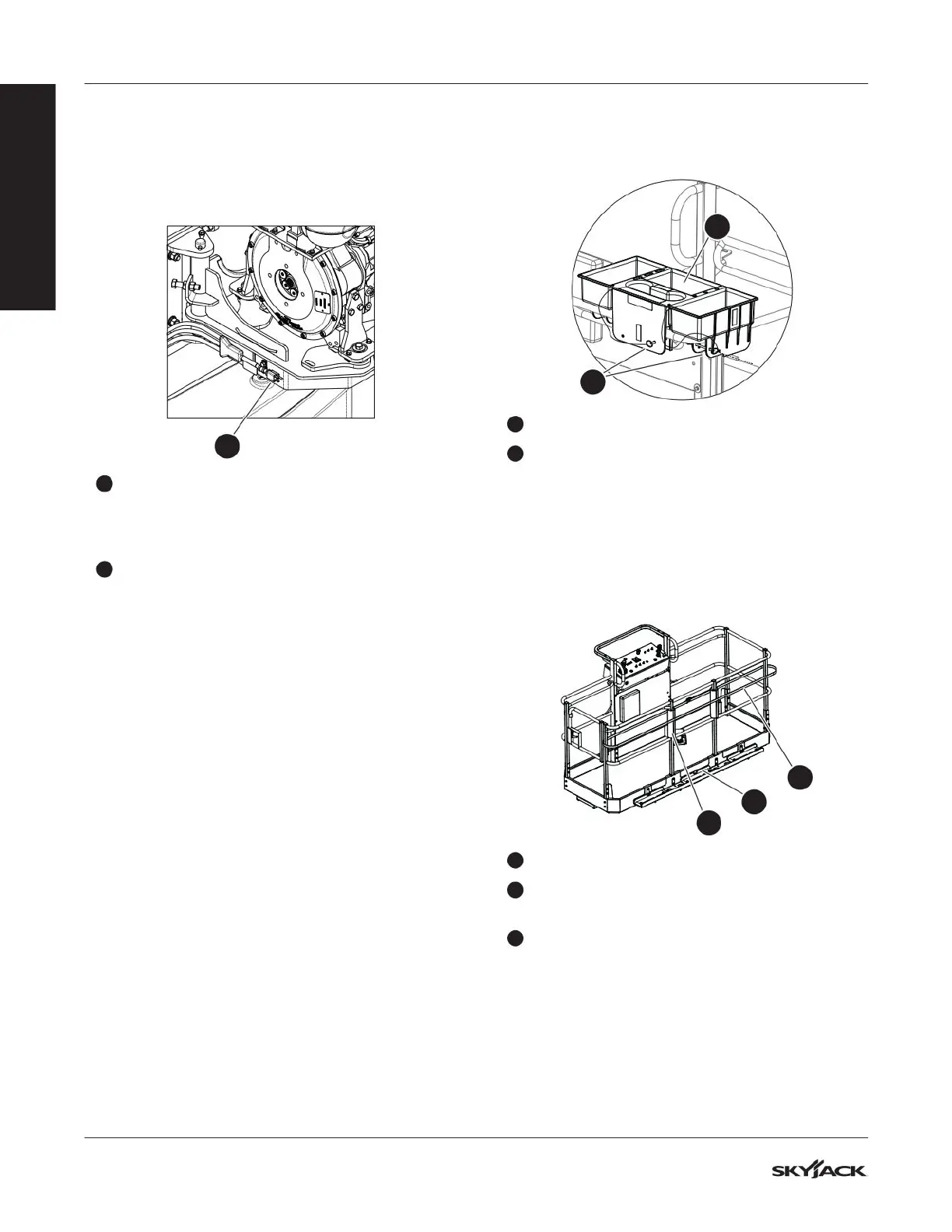 SKYJACK