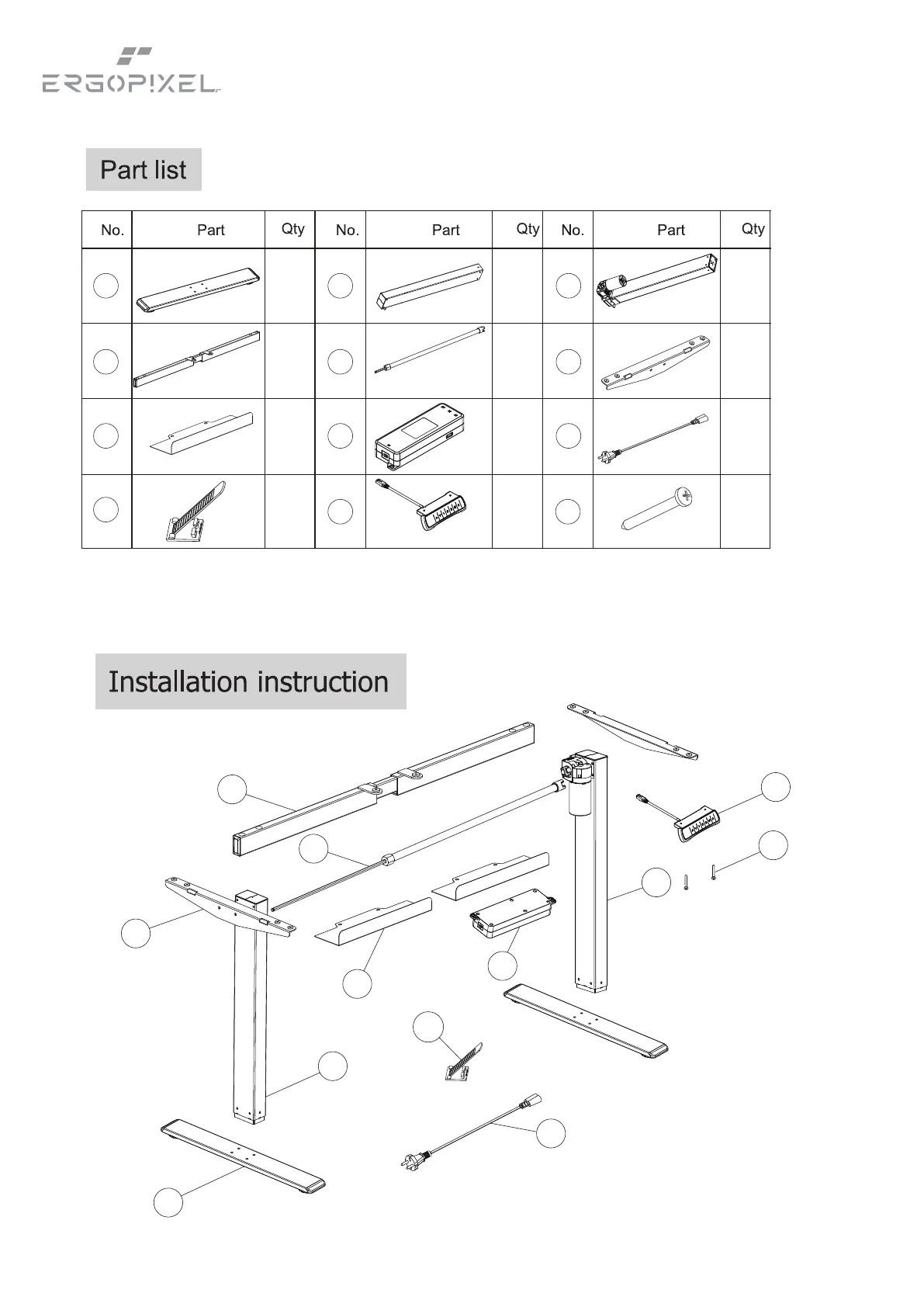 ERGOPIXEL

Part list

| No. | Part | Qty | No. | Part | Qty | No. | Part | Qty |
|---|---|---|---|---|---|---|---|---|
| | | | | | | | | |
| | | | | | | | | |
| | | | | | | | | |
| | | | | | | | | |

Installation instruction