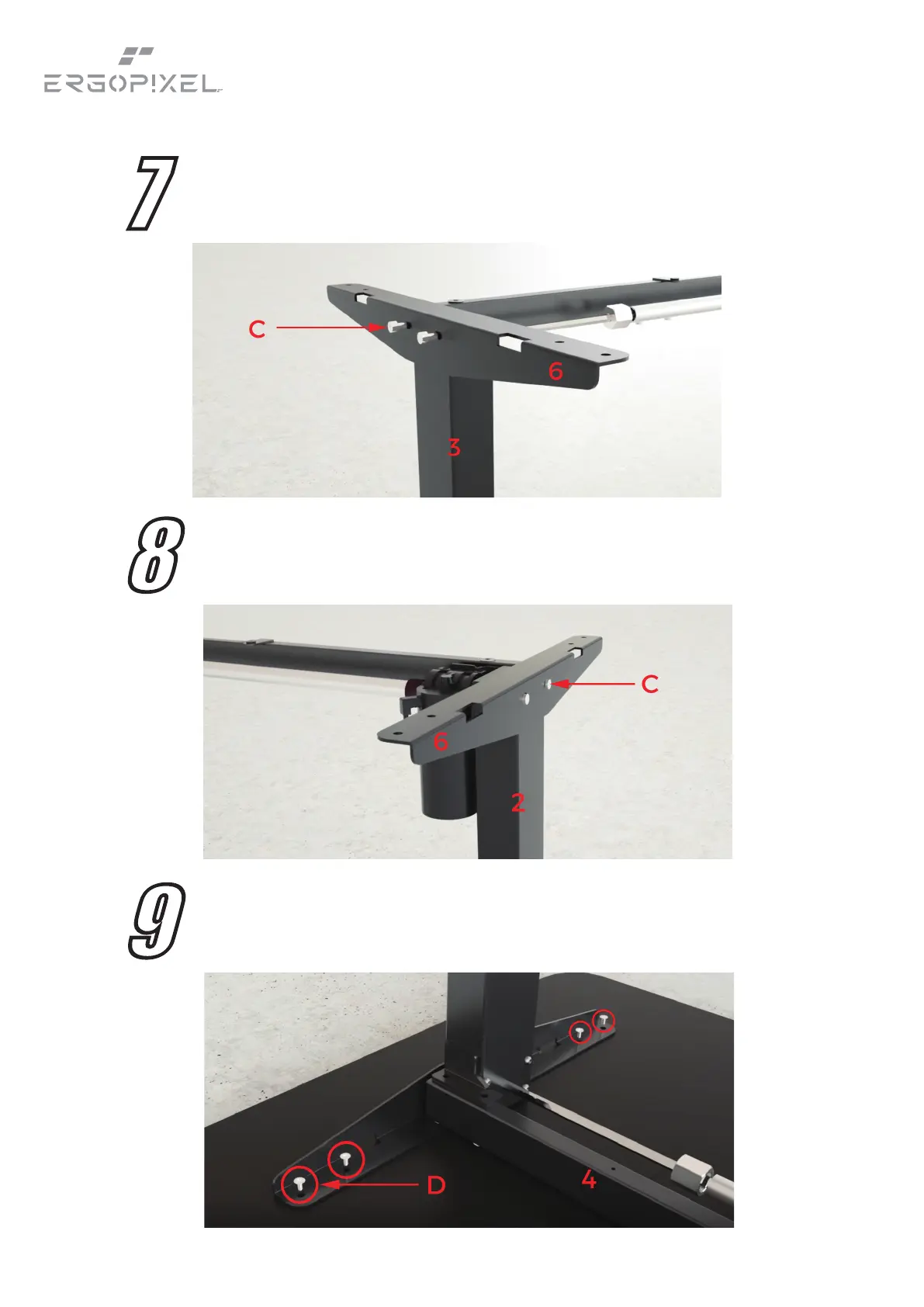 ERGOPIXEL

7

C
6
3

8

C
6
2

9

D
4