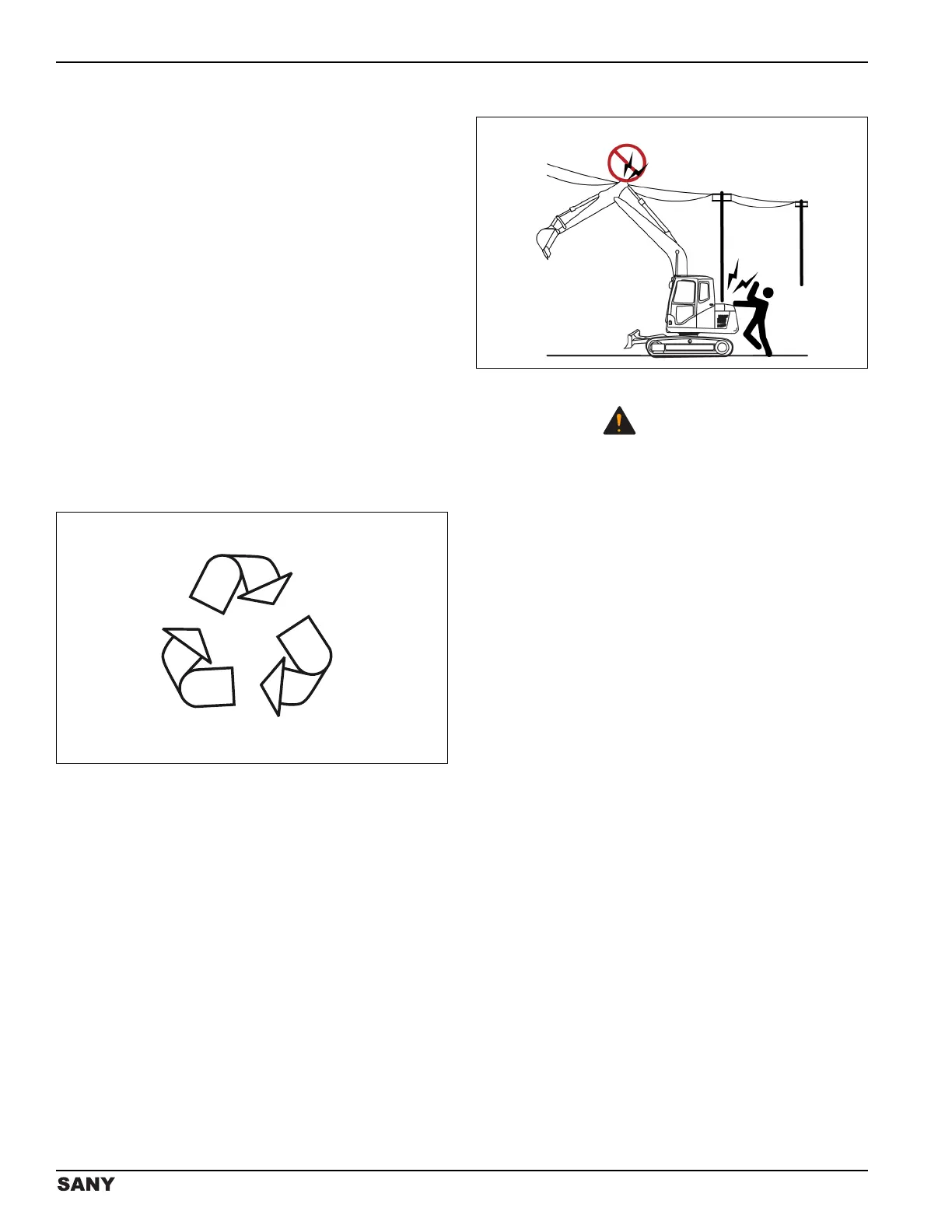 SANY