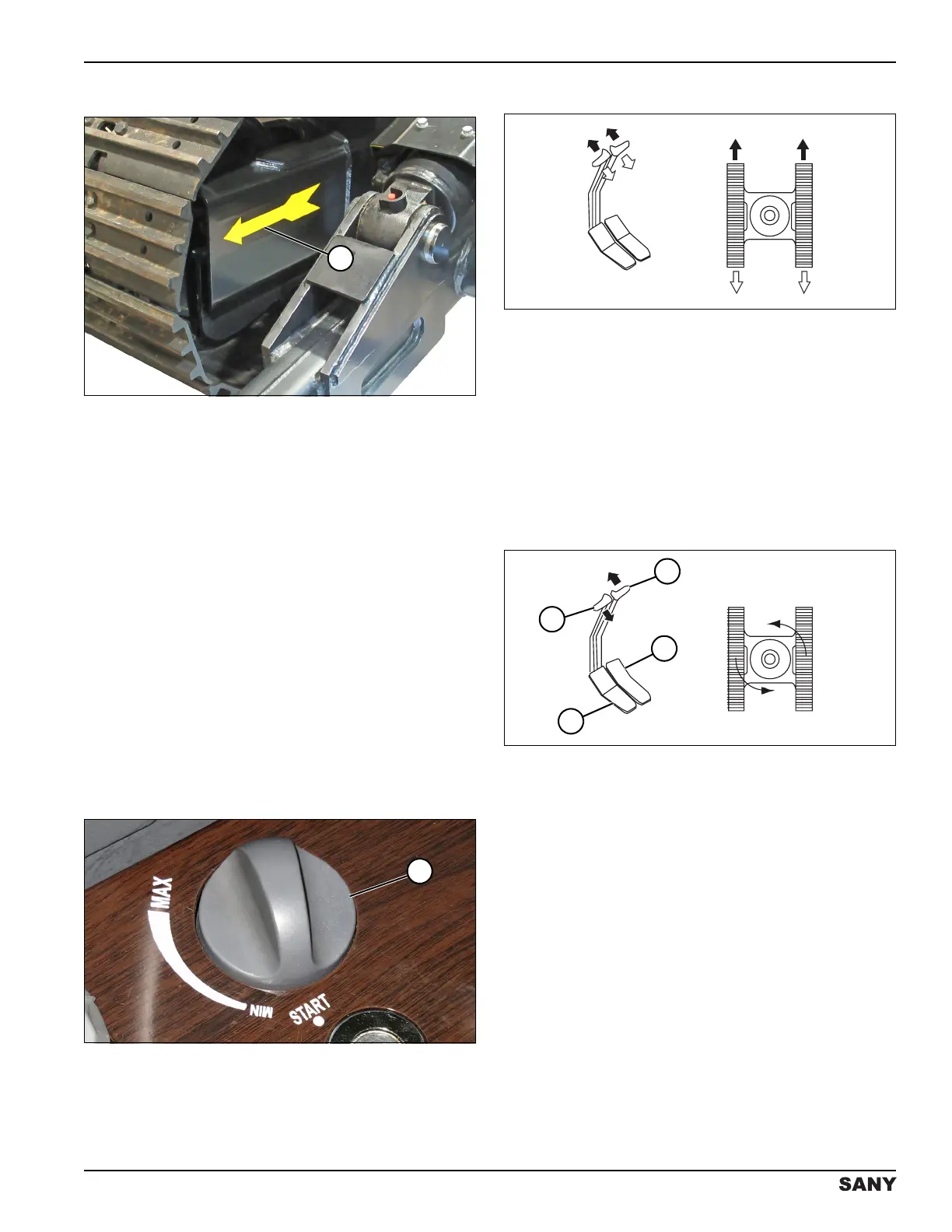 MAX

MIN

START

SANY