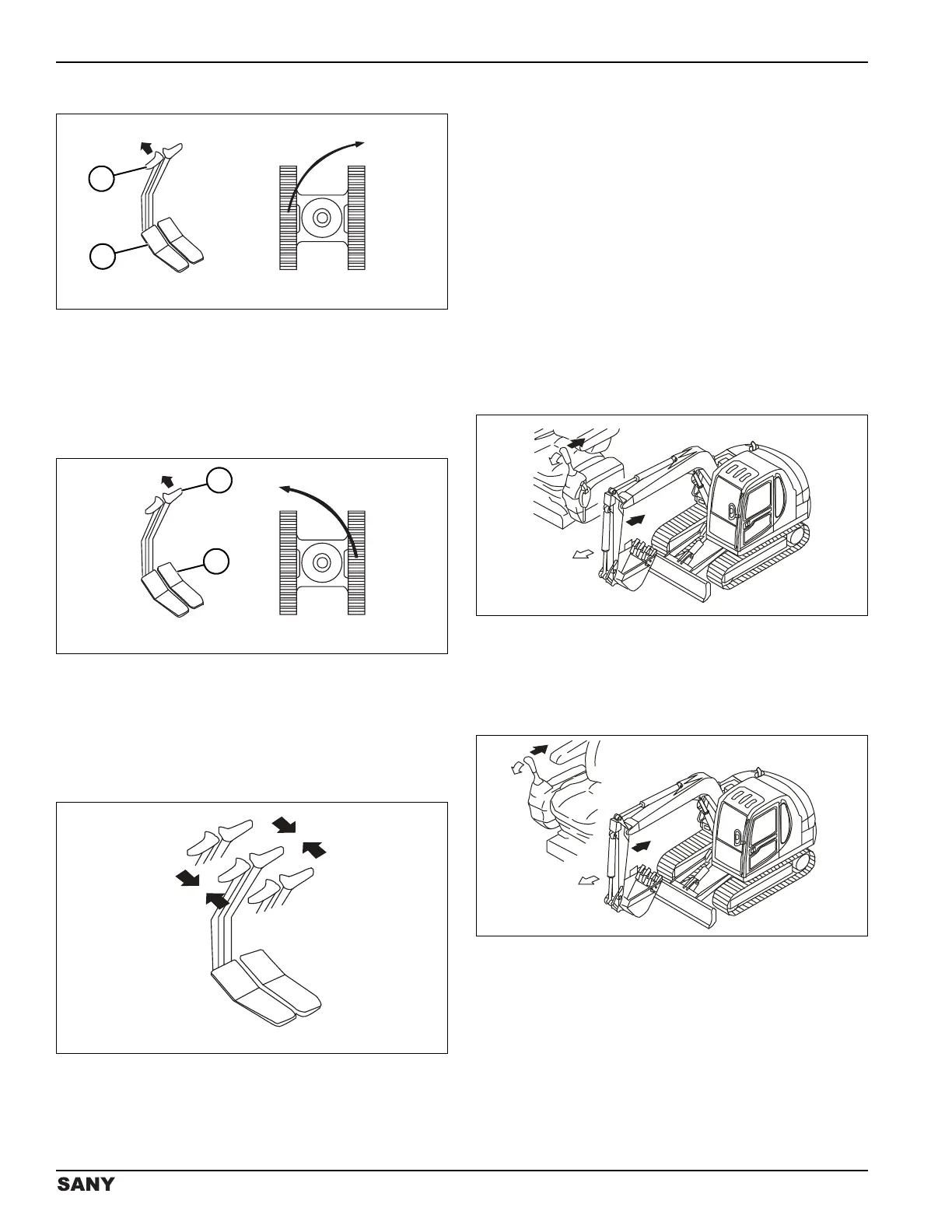 SANY