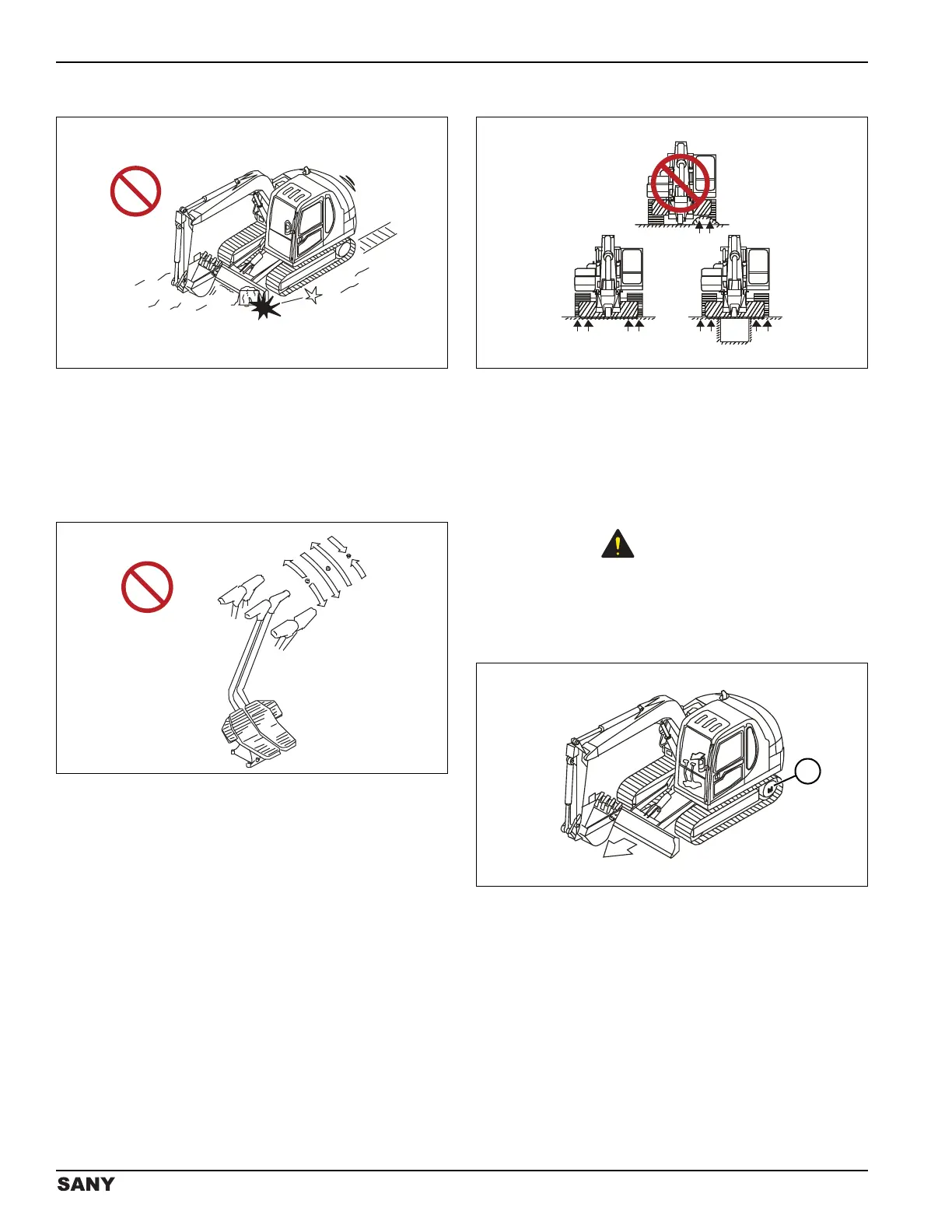 SANY