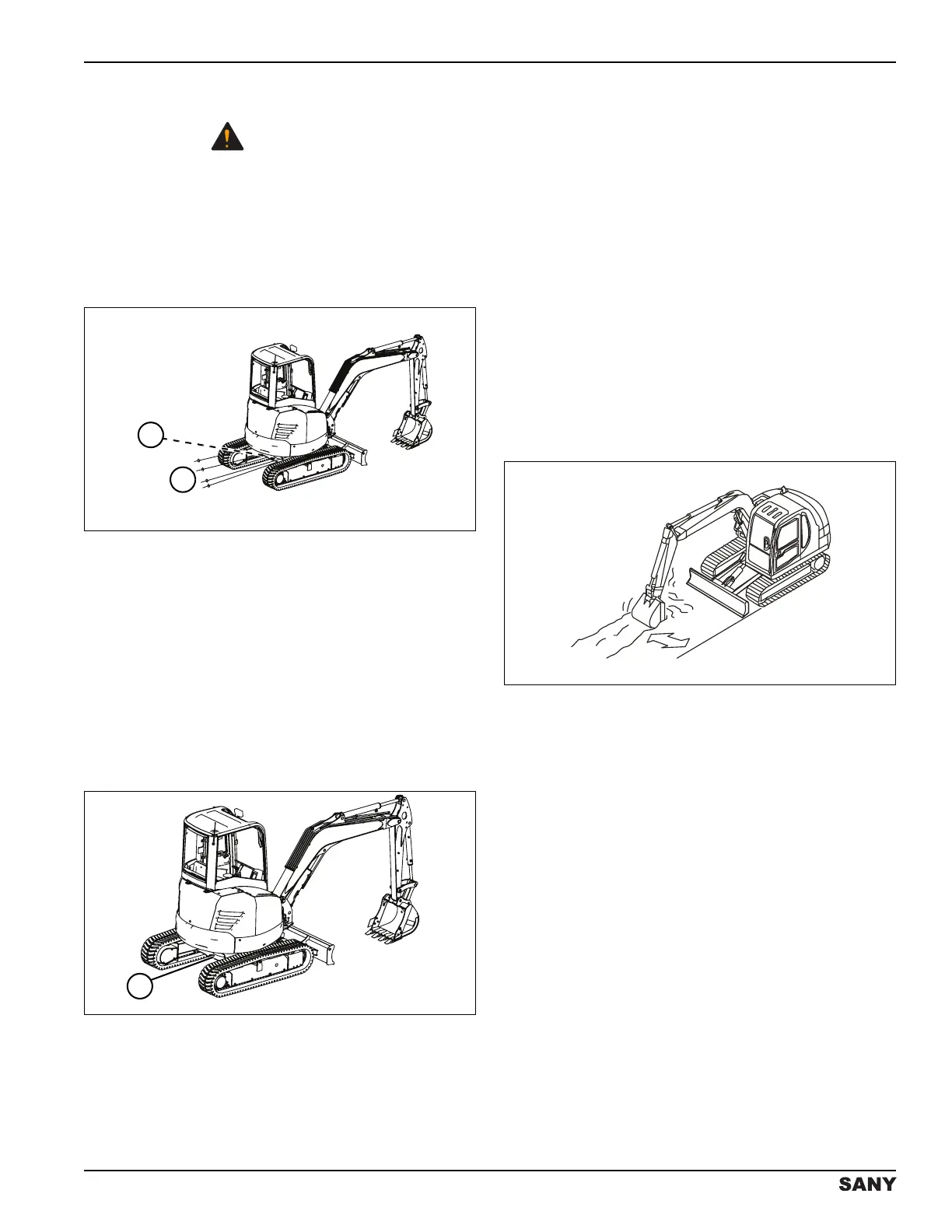 SANY