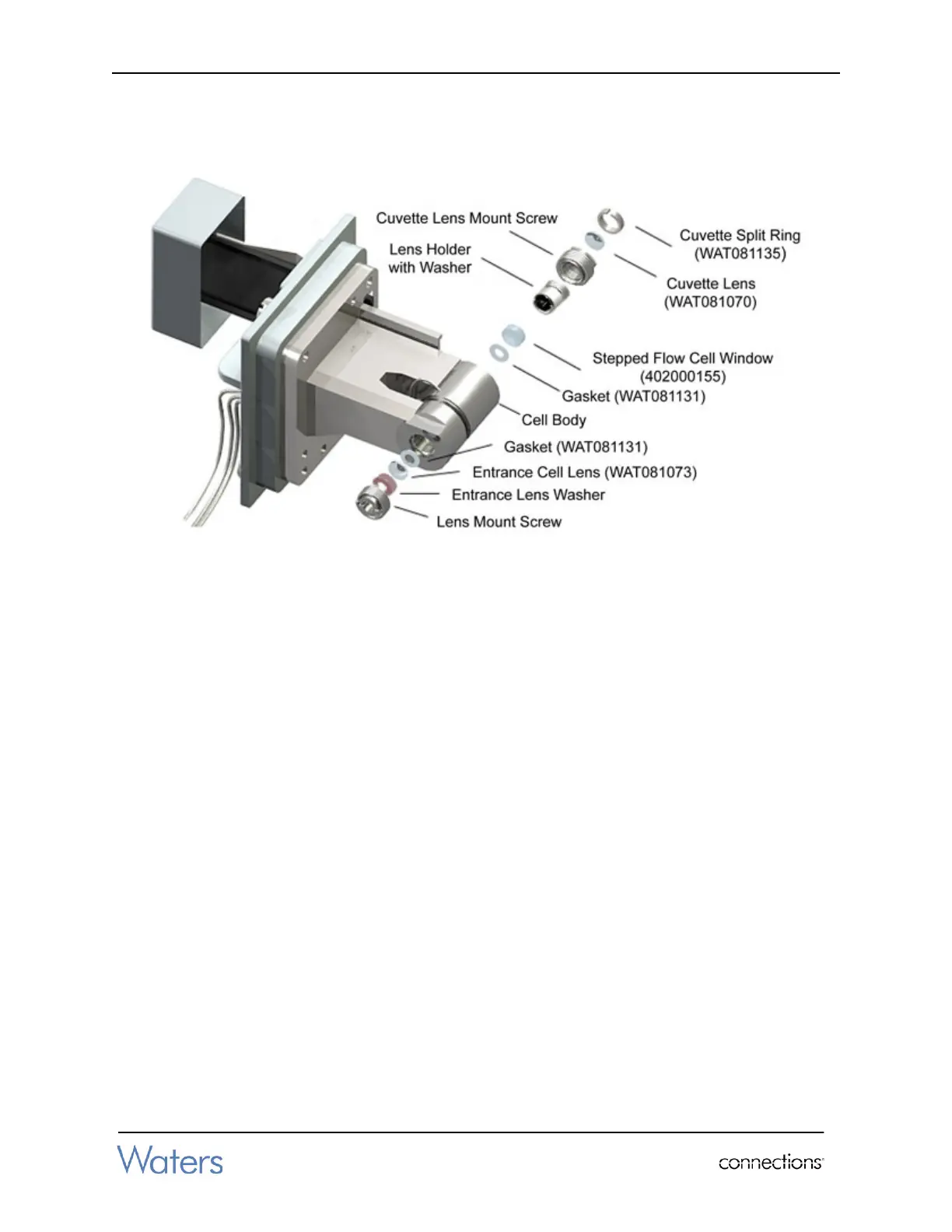 Cuvette Lens Mount Screw

Lens Holder with Washer

Cuvette Split Ring (WAT081135)

Cuvette Lens (WAT081070)

Stepped Flow Cell Window (402000155)

Gasket (WAT081131)

Cell Body

Gasket (WAT081131)

Entrance Cell Lens (WAT081073)

Entrance Lens Washer

Lens Mount Screw

Waters

connections