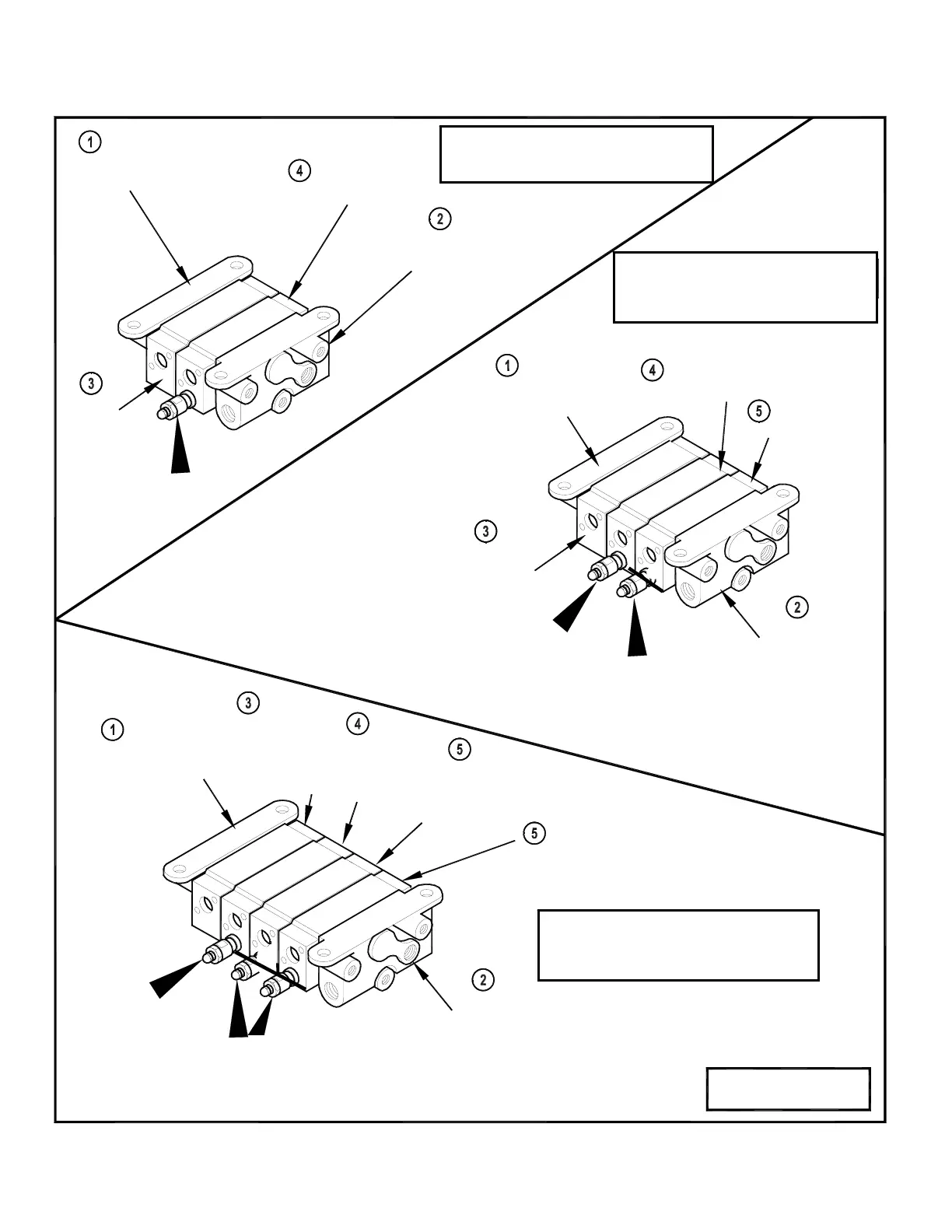 1
4
2
3
1
4
5
3
2
3
1
4
5
5
2