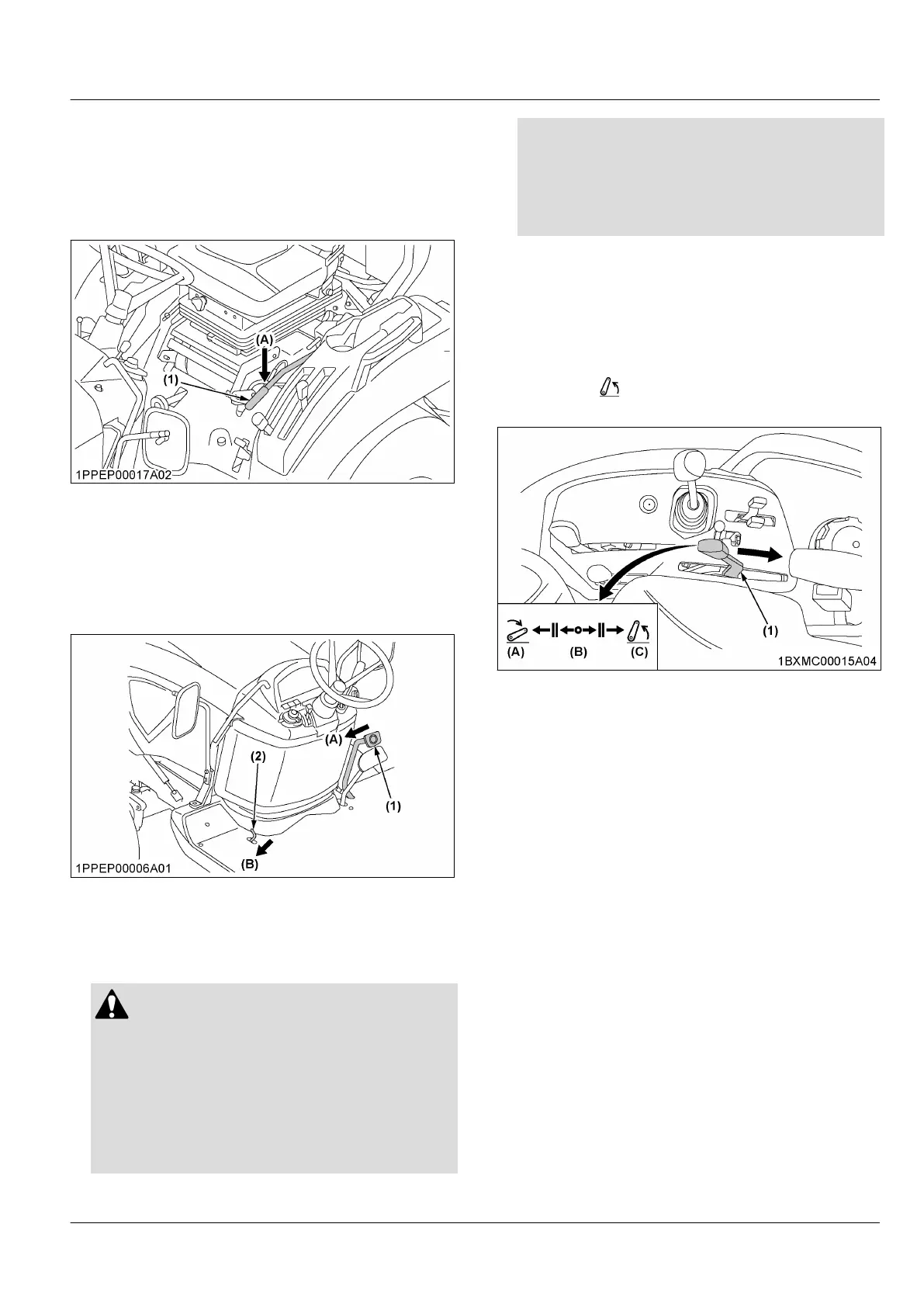 (A)
(1)
1PPEP00017A02

(A)
(2)
(1)
(B)
1PPEP00006A01

(1)
(A) (B) (C)
1BXMC00015A04