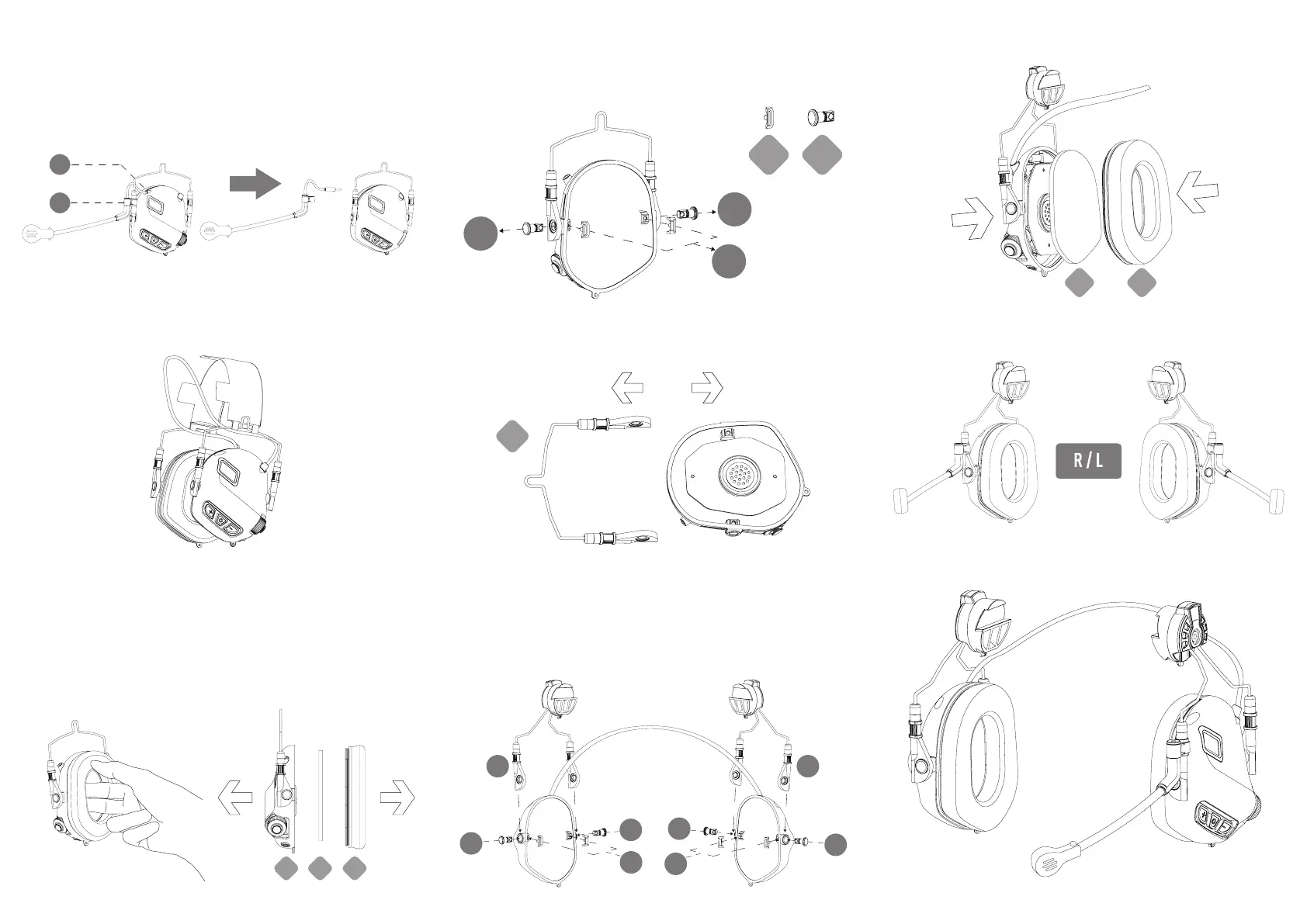 R / L