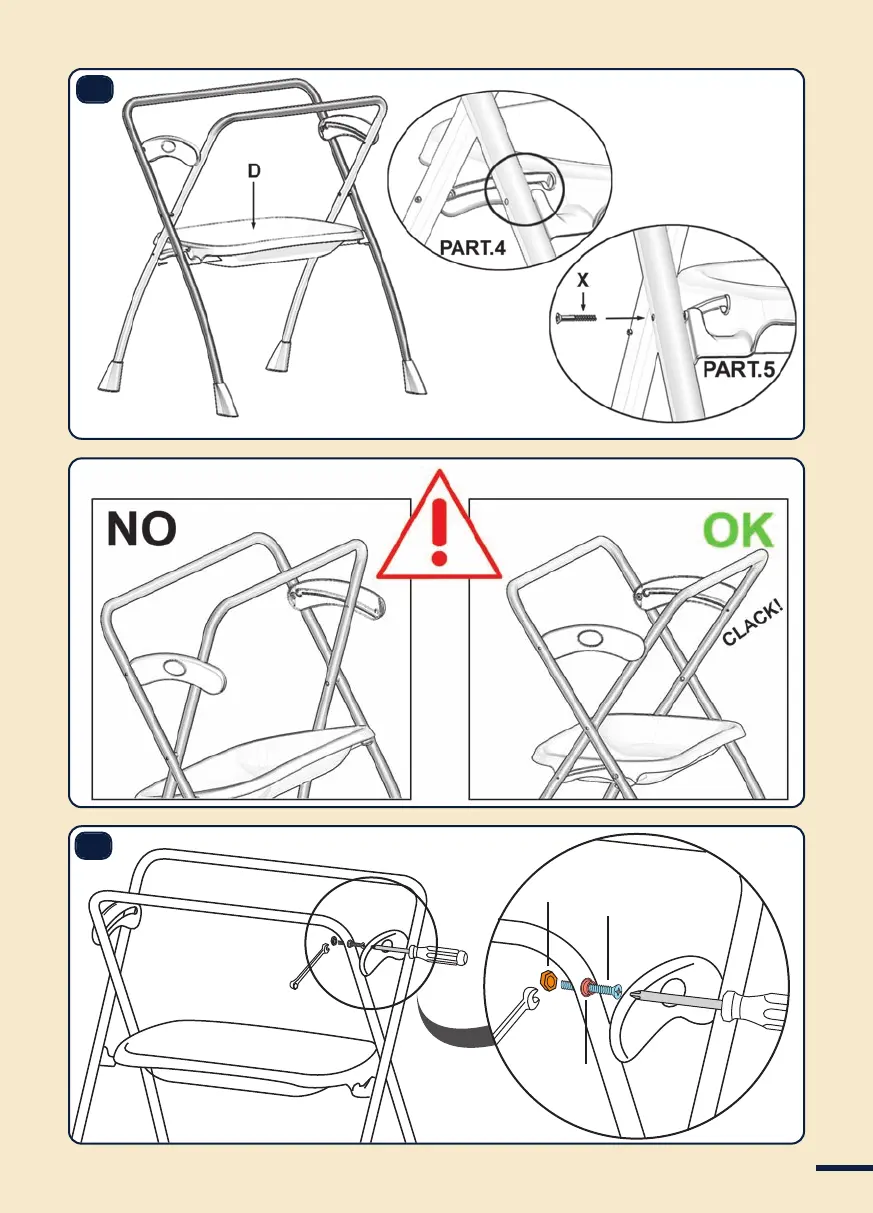 D

PART.4

X

PART.5

NO

OK

CLACK!