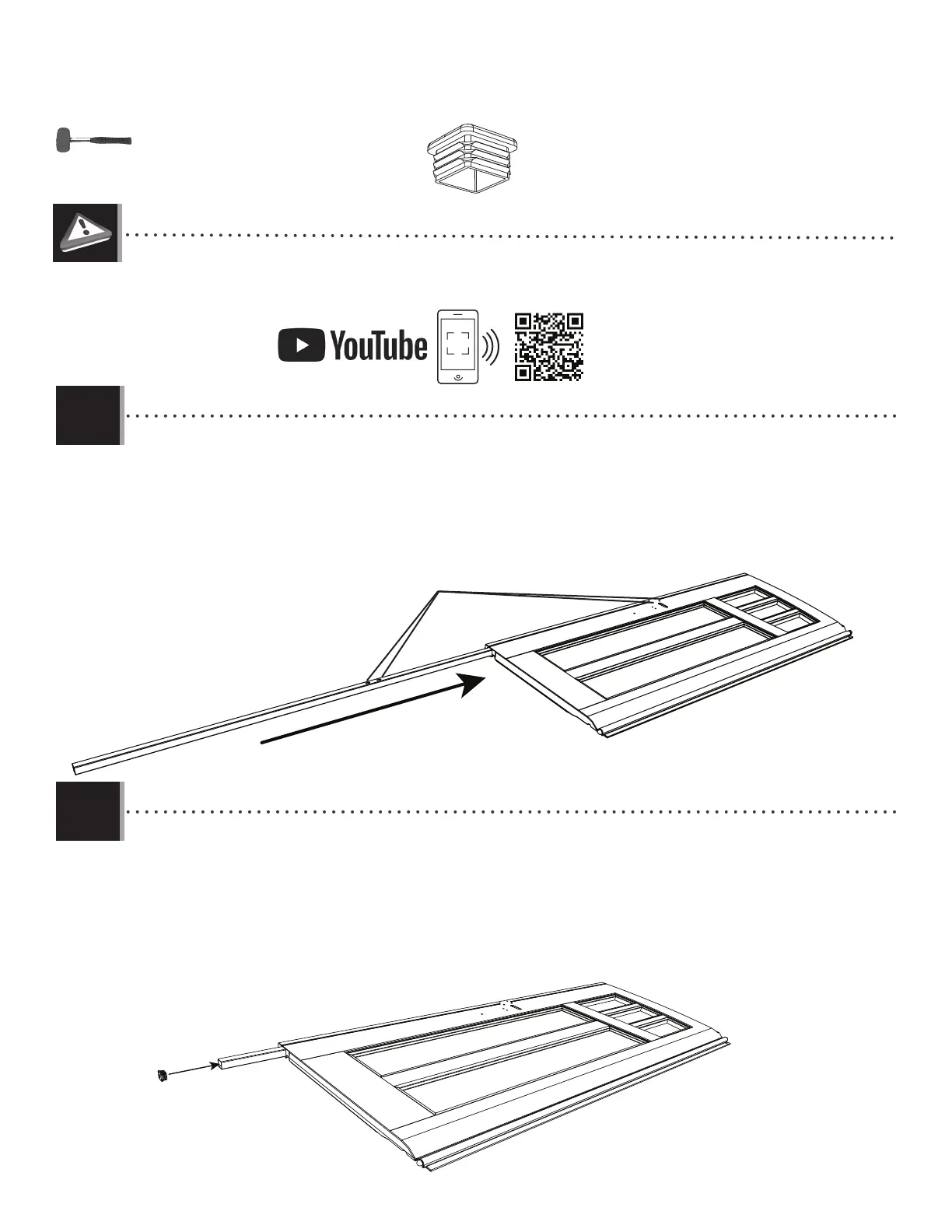 YouTube