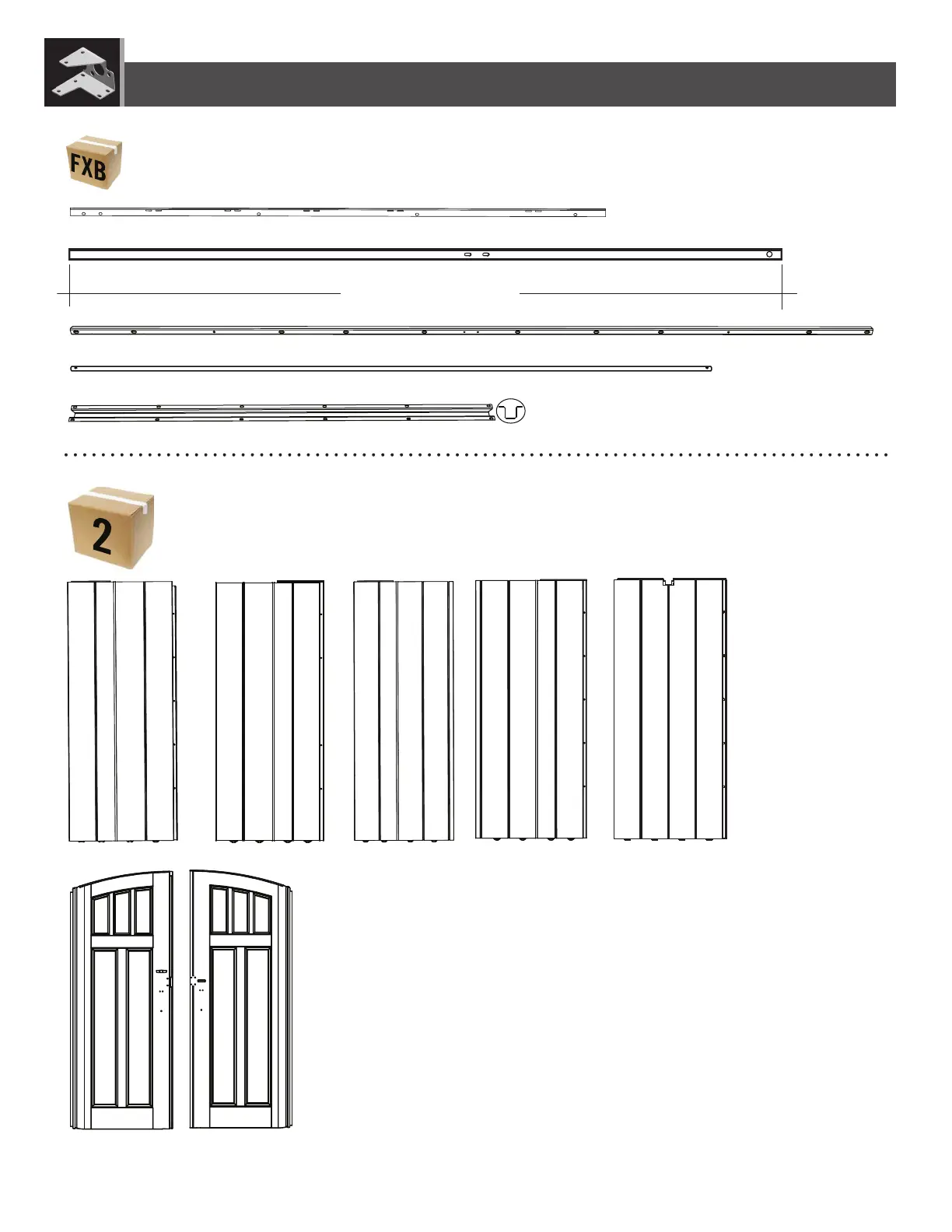 FXB

2