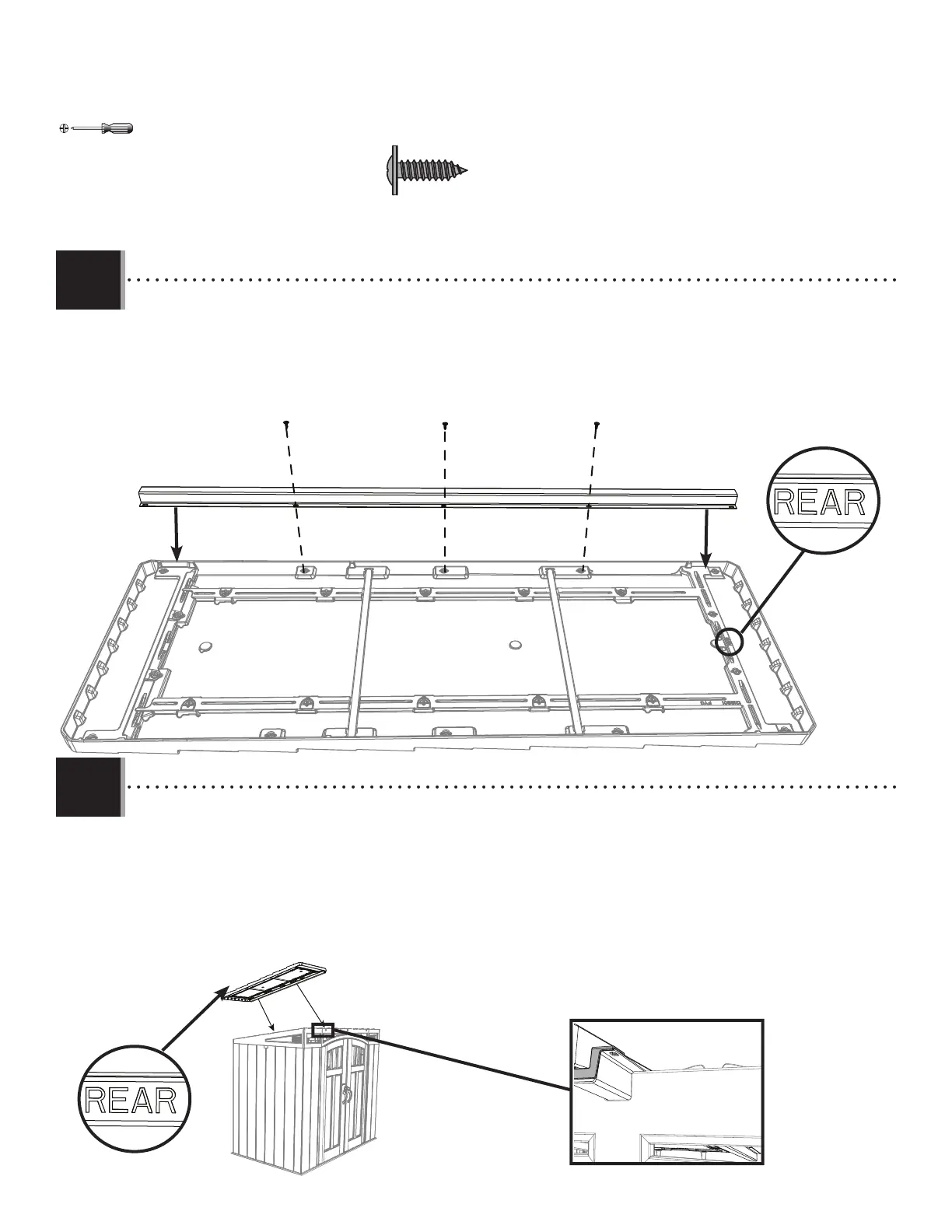 REAR

REAR