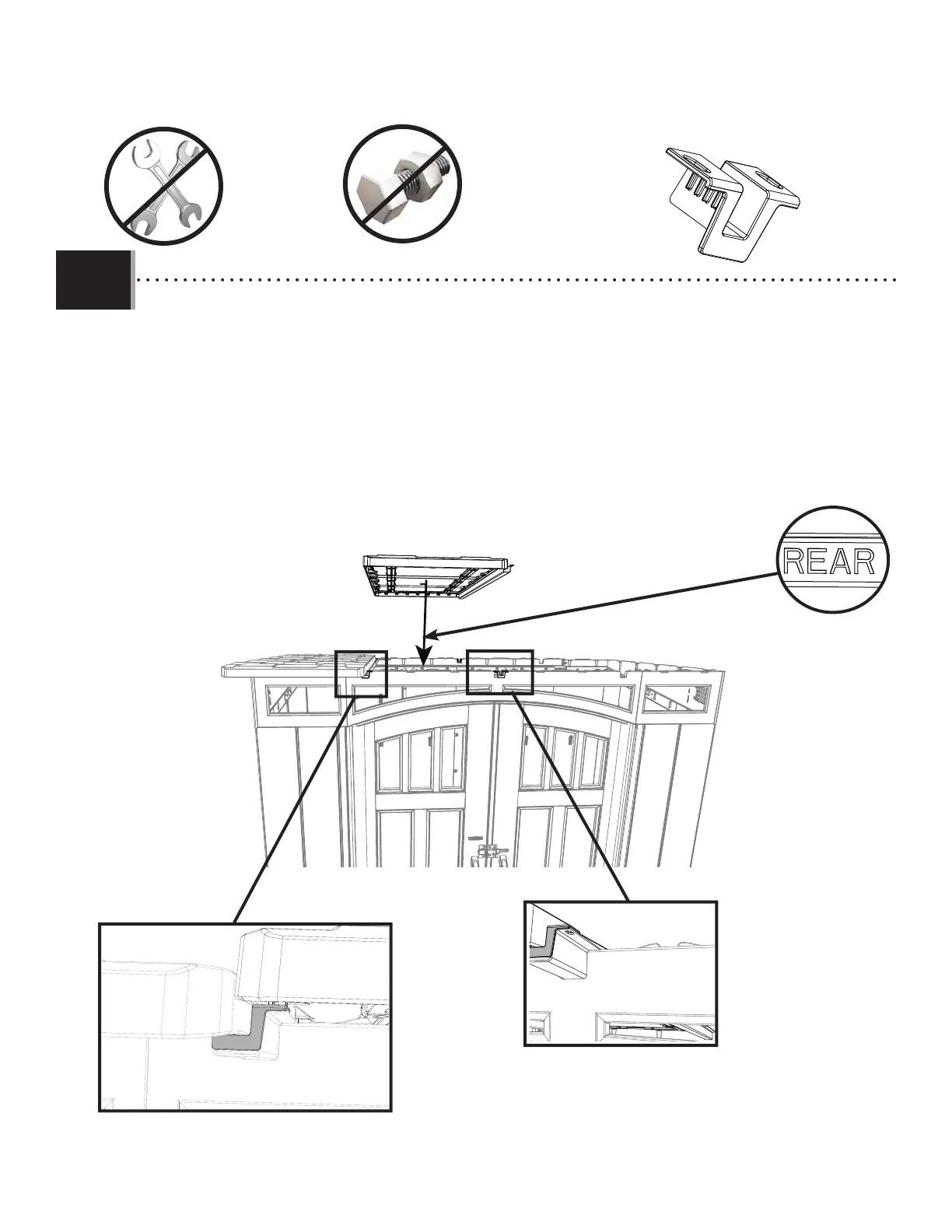 REAR