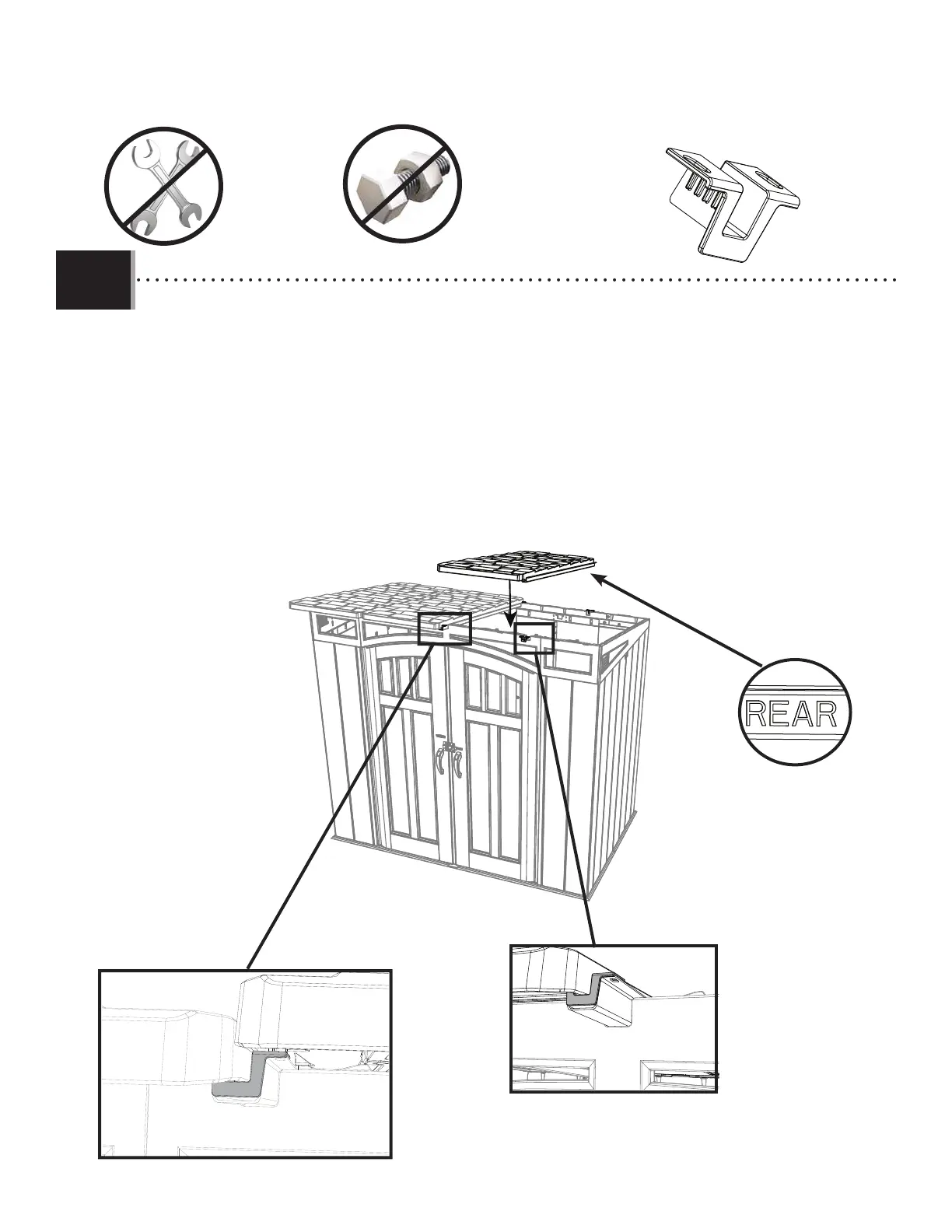 REAR