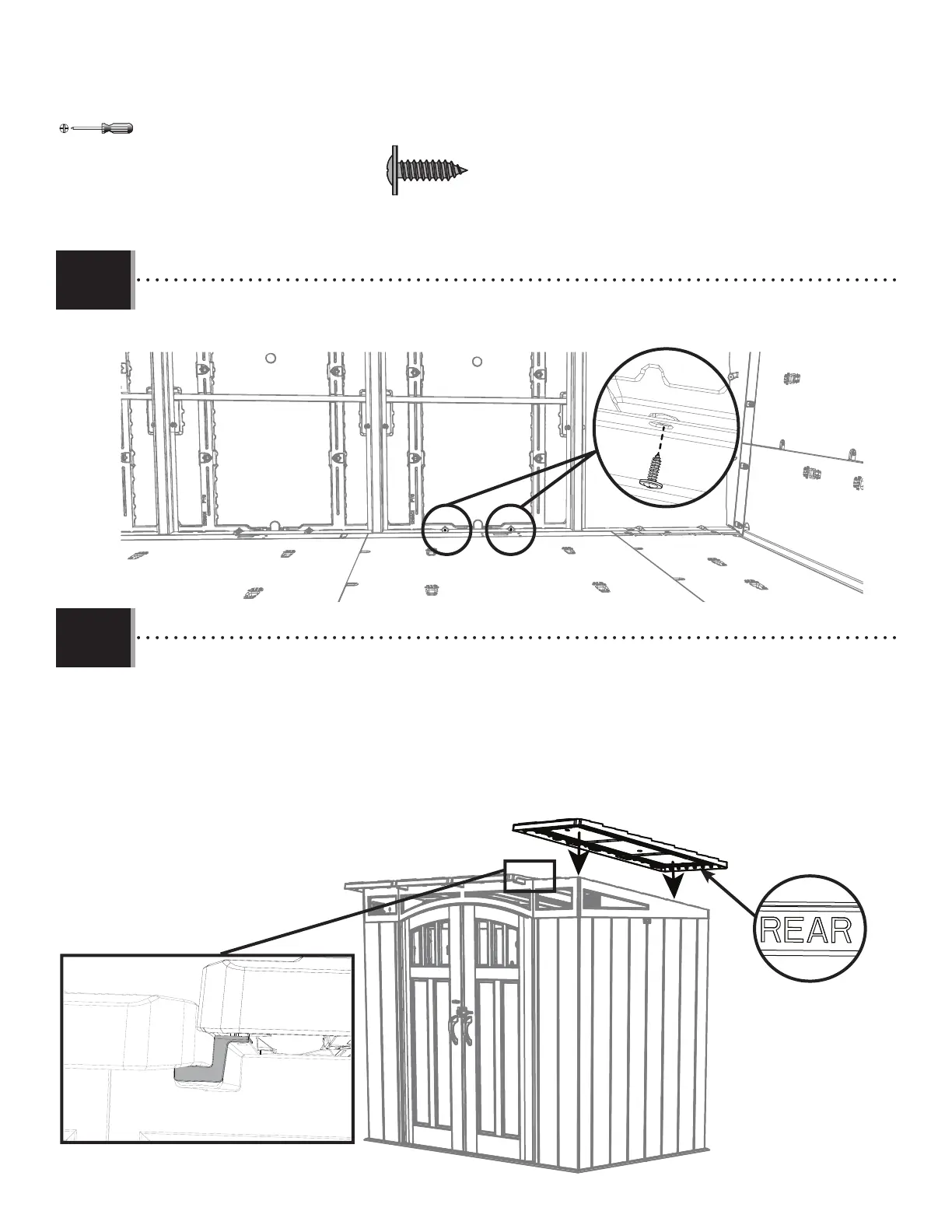 REAR