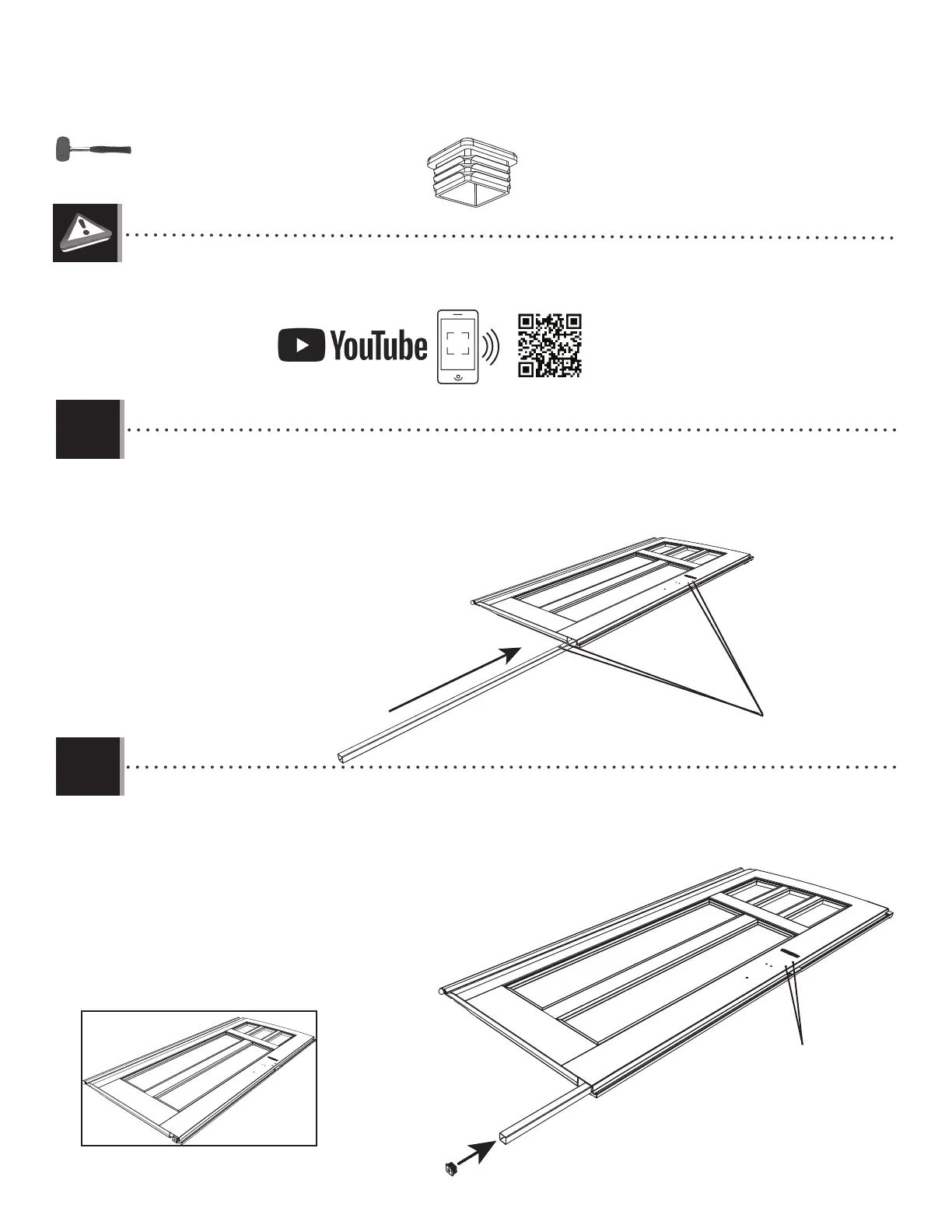 YouTube