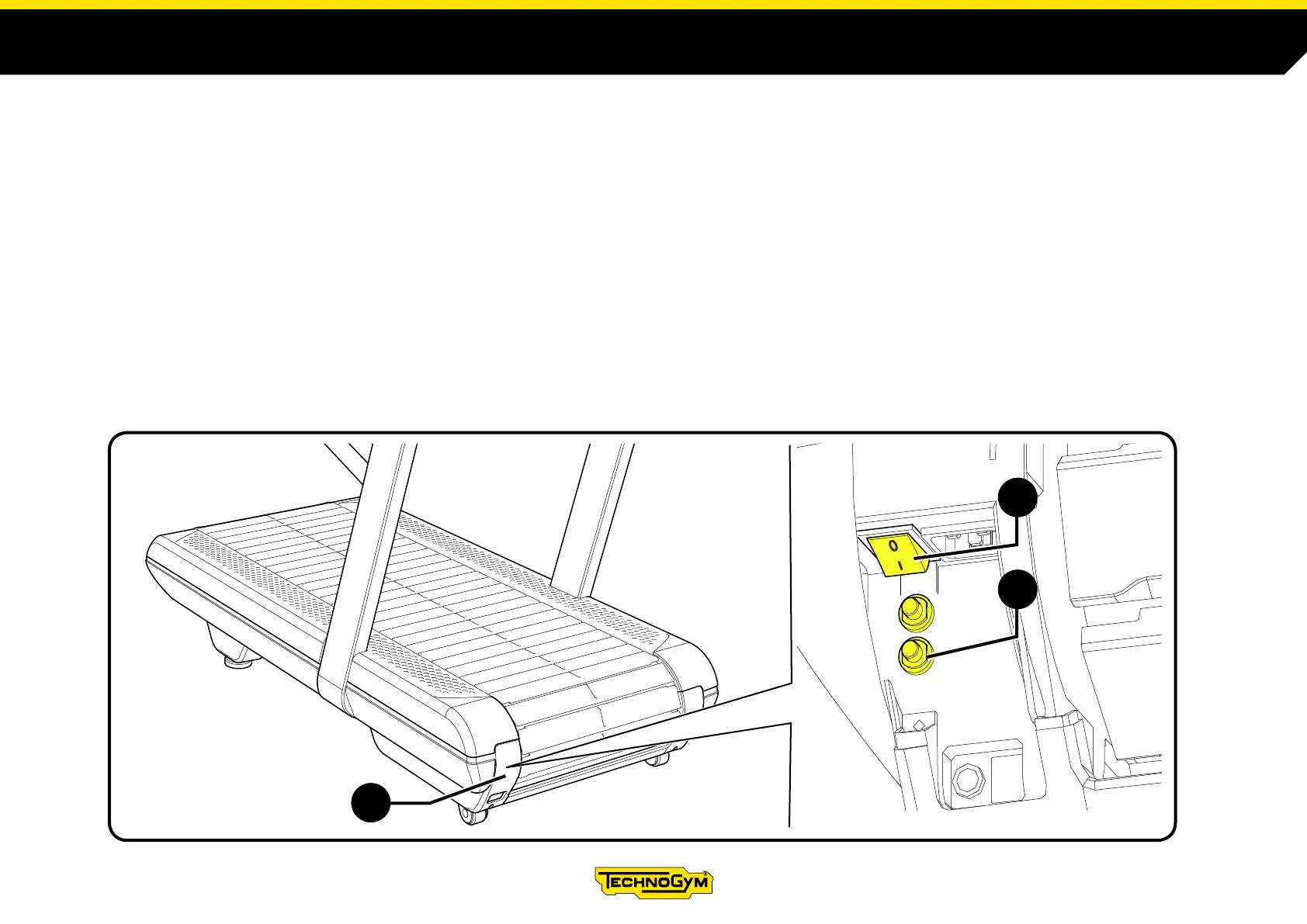 0
I

TECHNOGYM