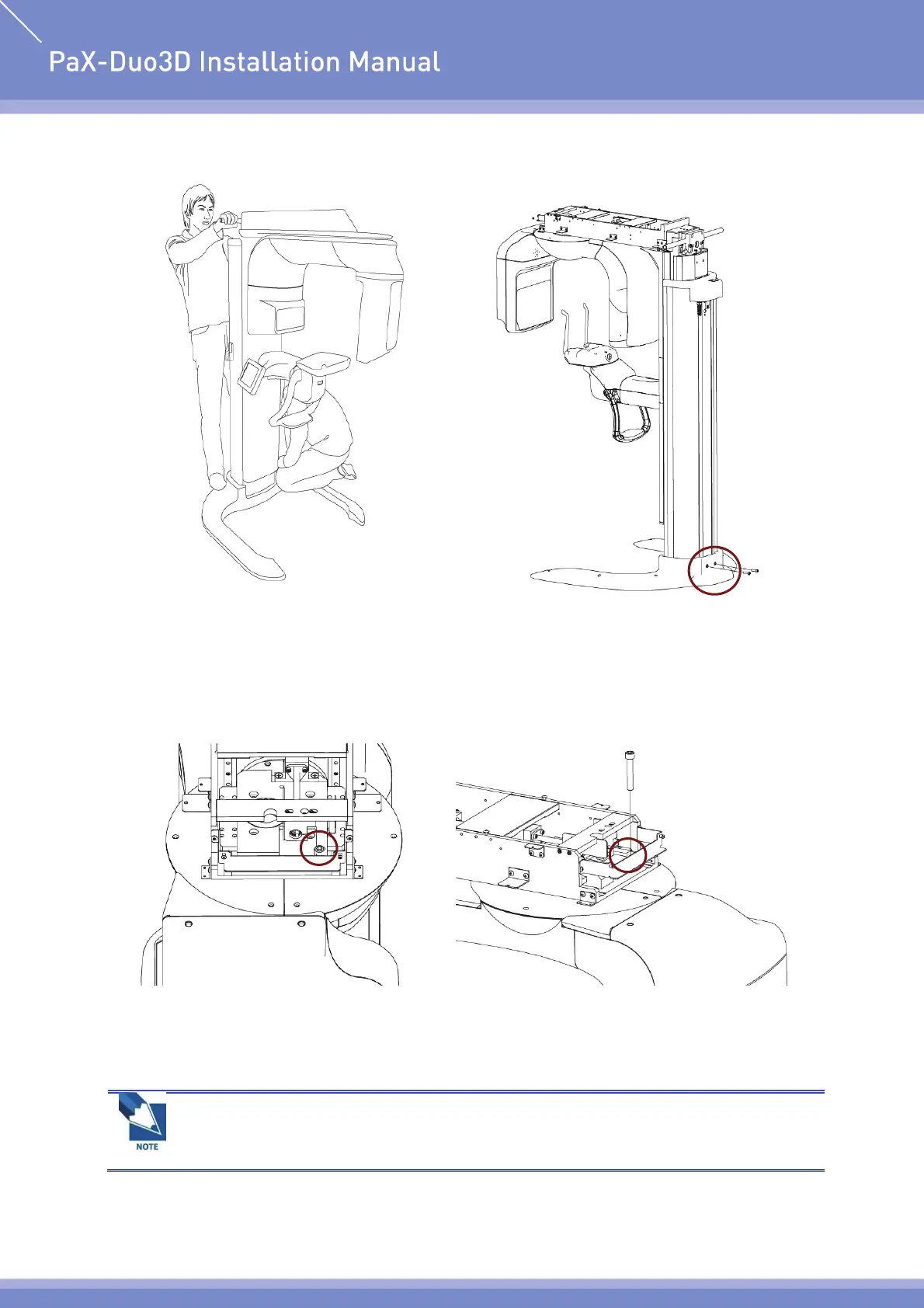 PaX-Duo3D Installation Manual

NOTE