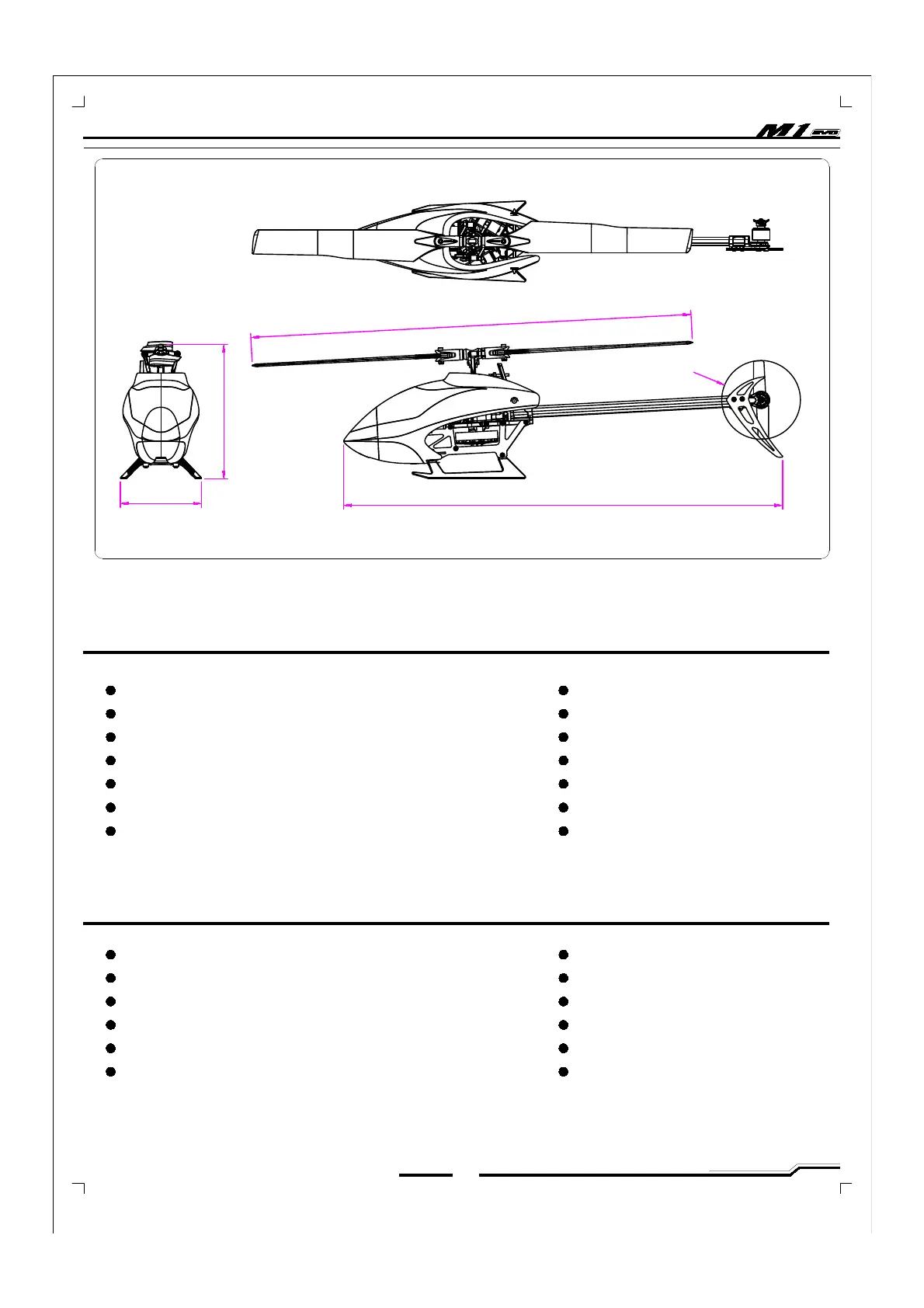 M1 EVO