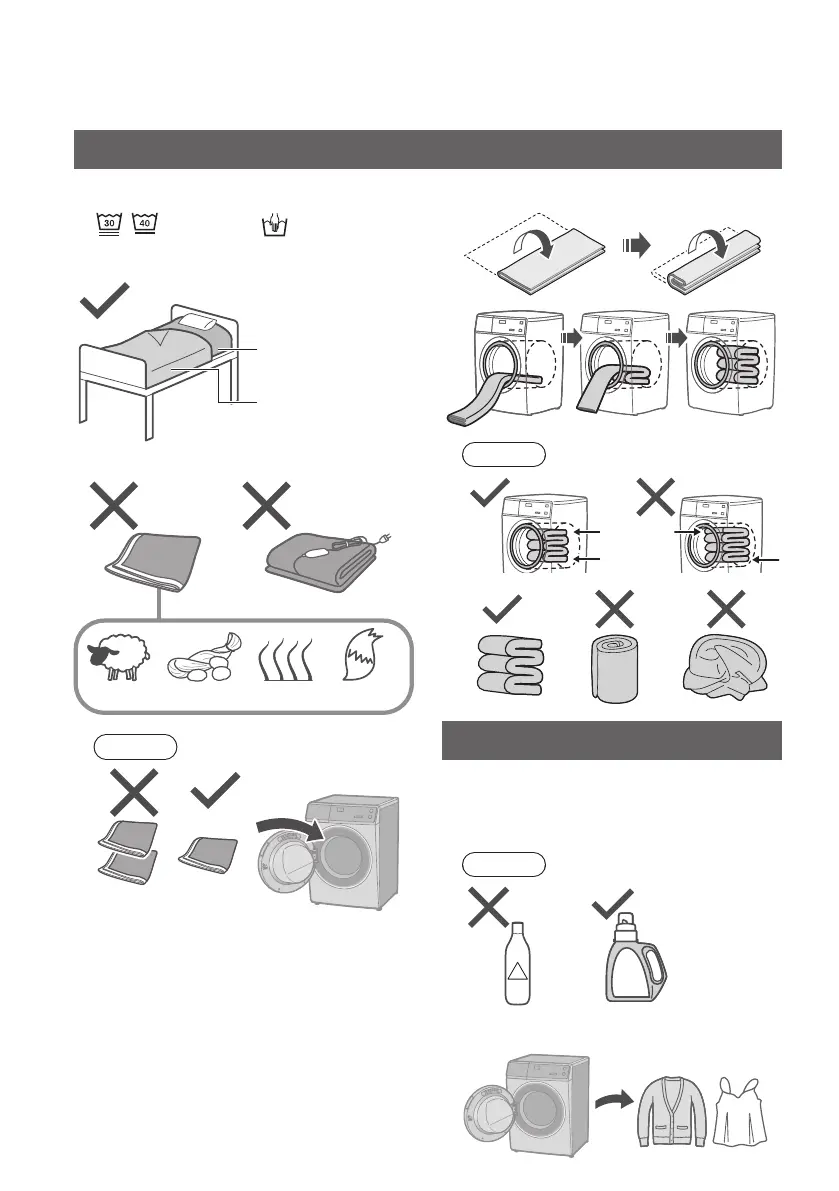 30 40