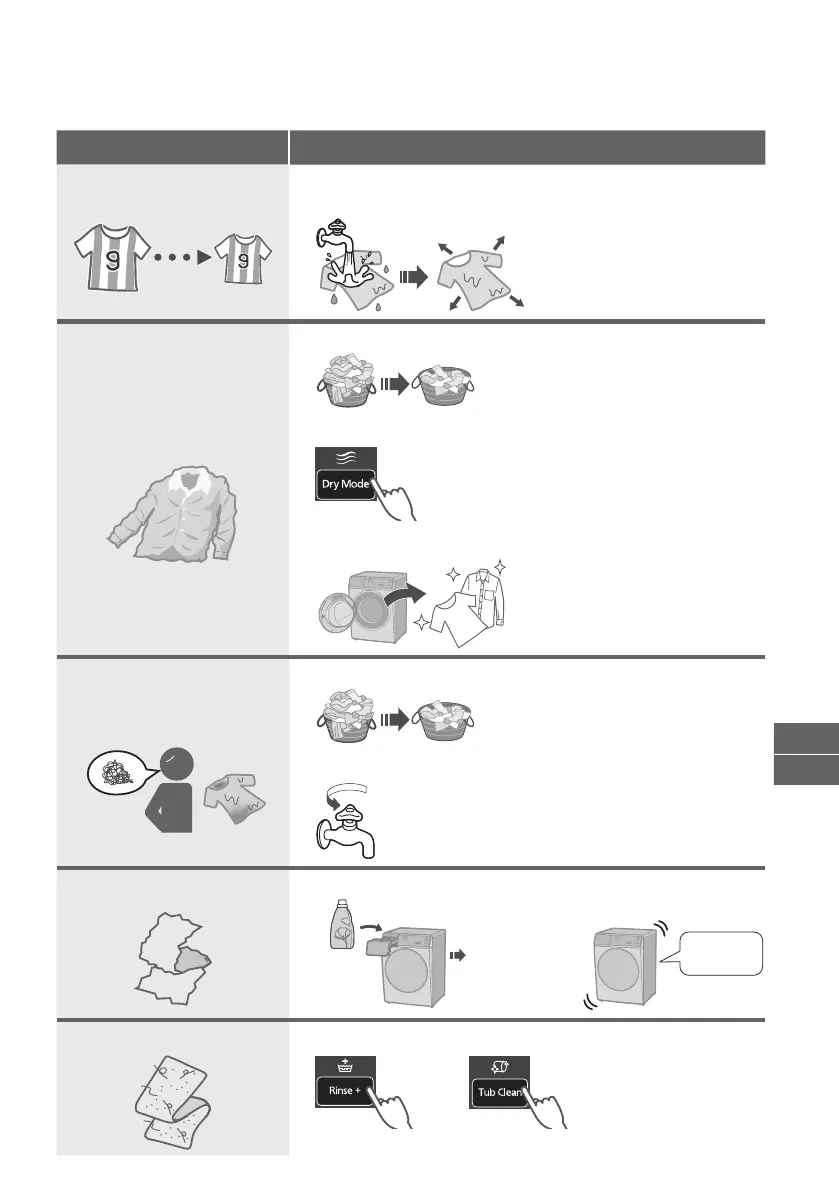 9

9

Dry Mode

Rinse +

Tub Clean