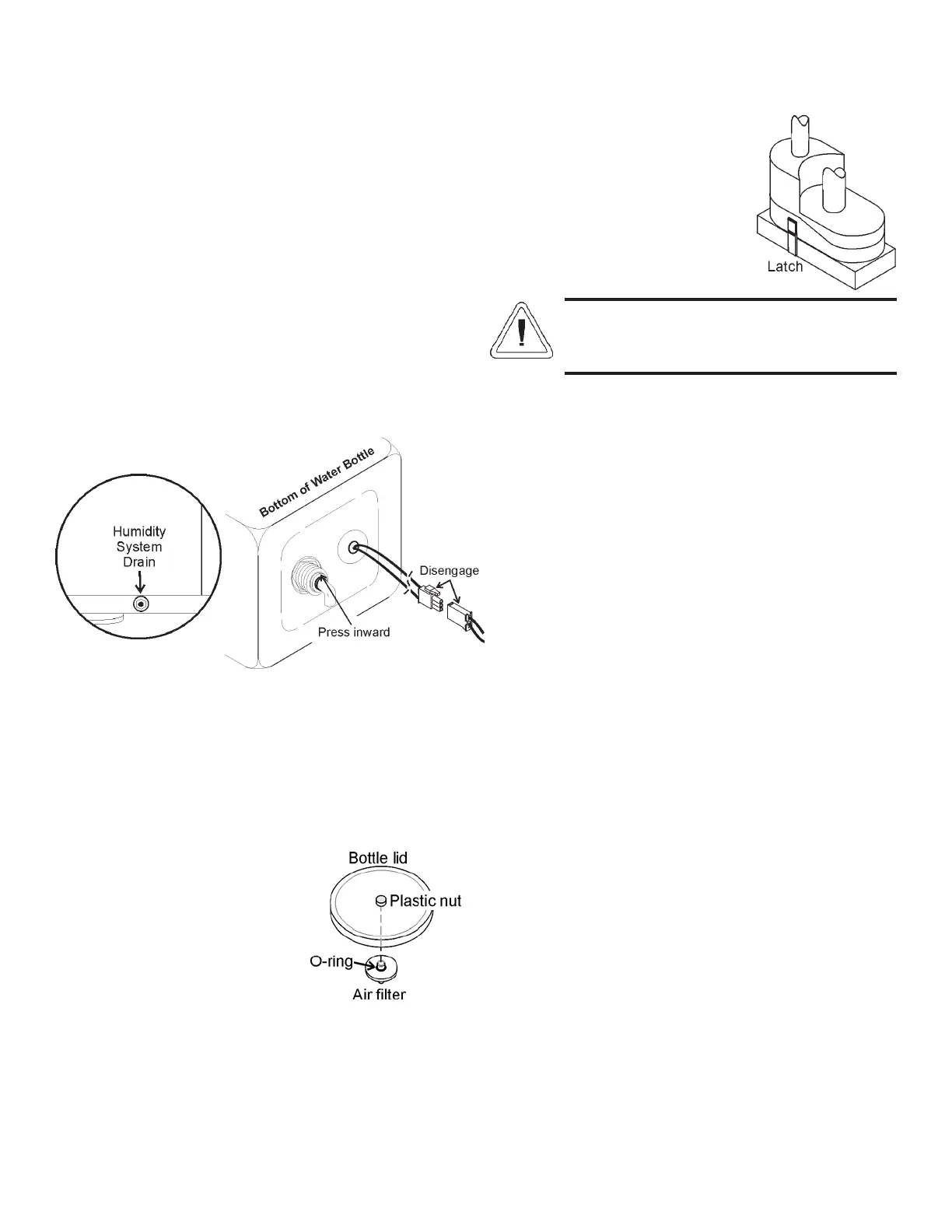 Latch

Bottom of Water Bottle

Humidity System Drain

Disengage

Press inward

Bottle lid

Plastic nut

O-ring

Air filter