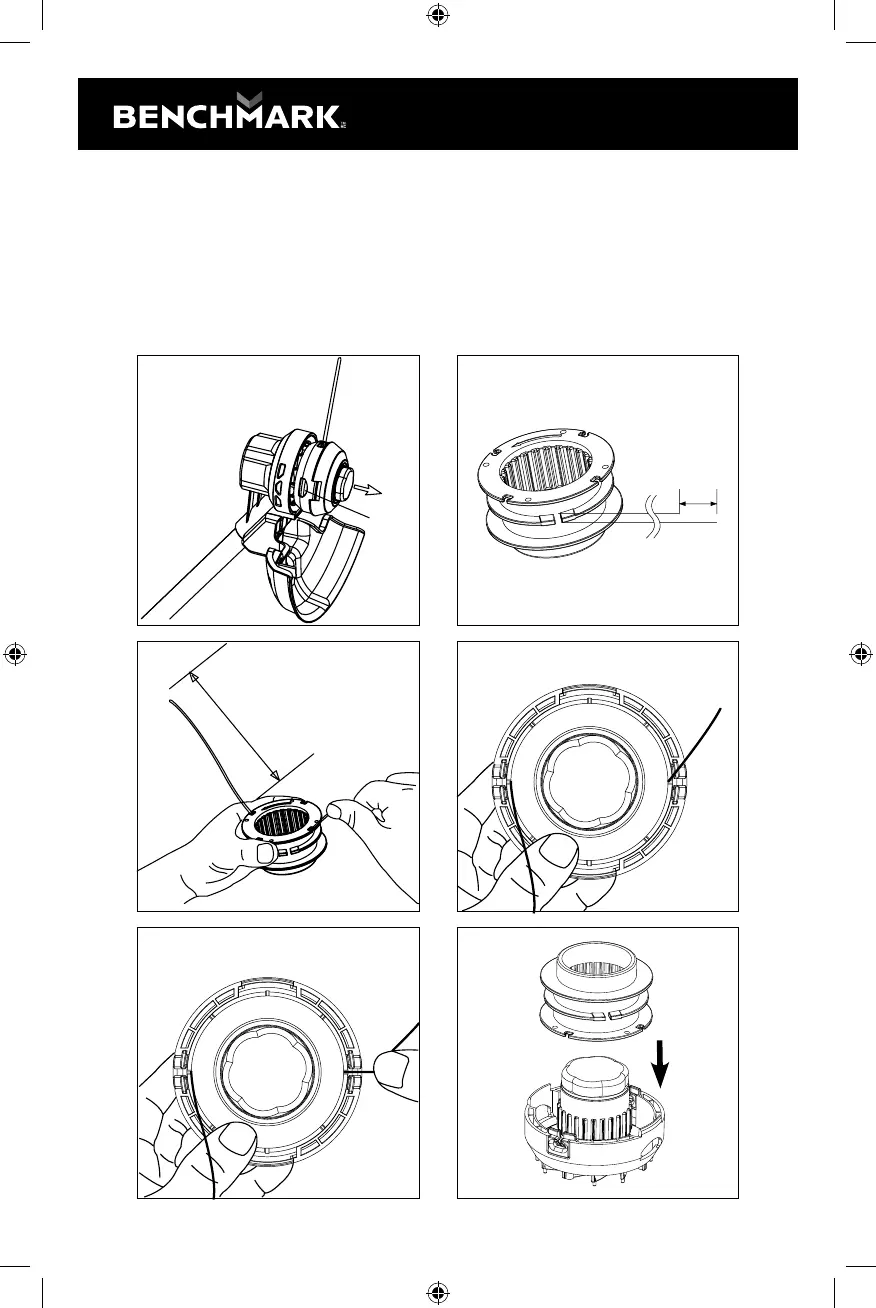 BENCHMARK