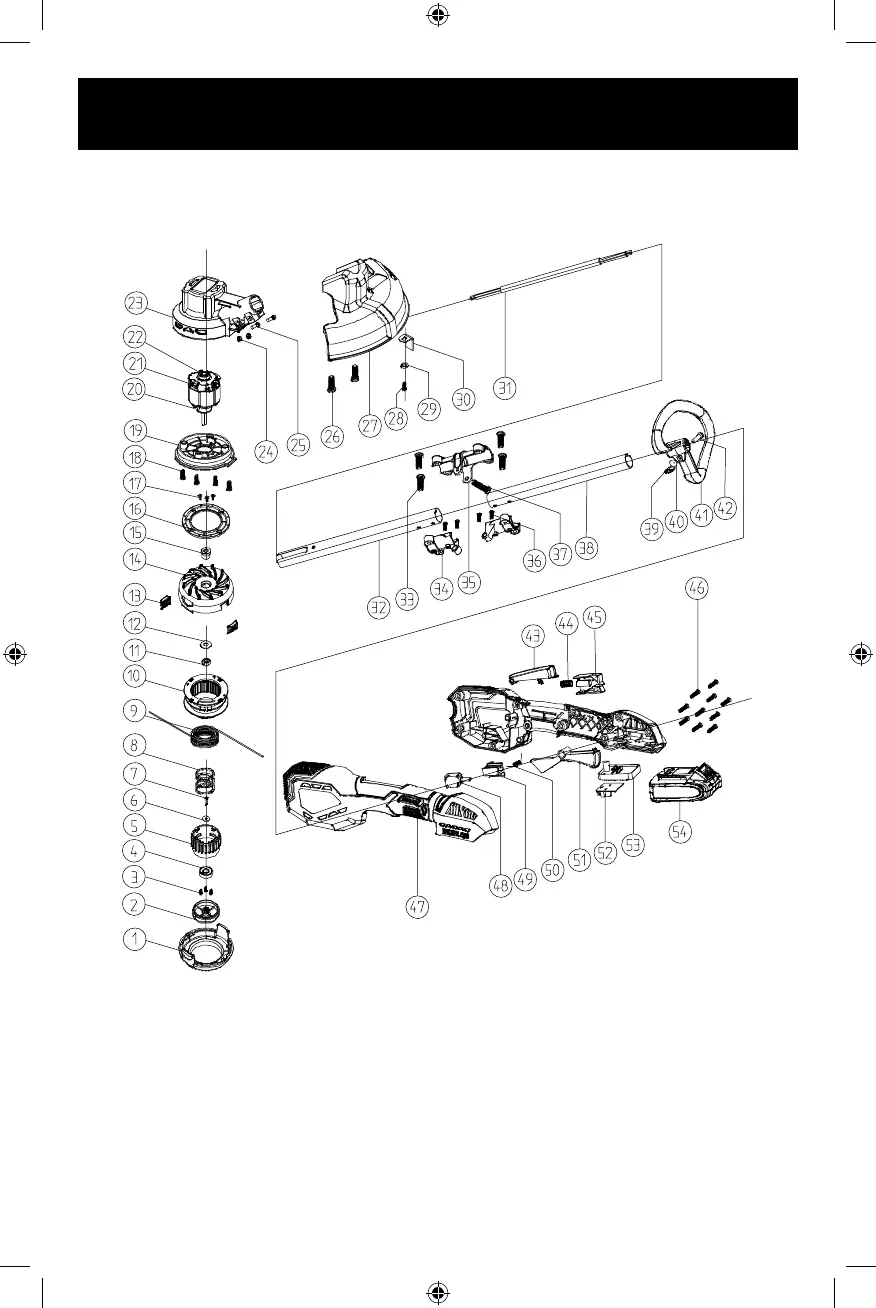 23
22
21
20
19
18
17
16
15
14
13
12
11
10
9
8
7
6
5
4
3
2
1
24
25
26
27
28
29
30
31
32
33
34
35
36
37
38
39
40
41
42
43
44
45
46
47
48
49
50
51
52
53
54