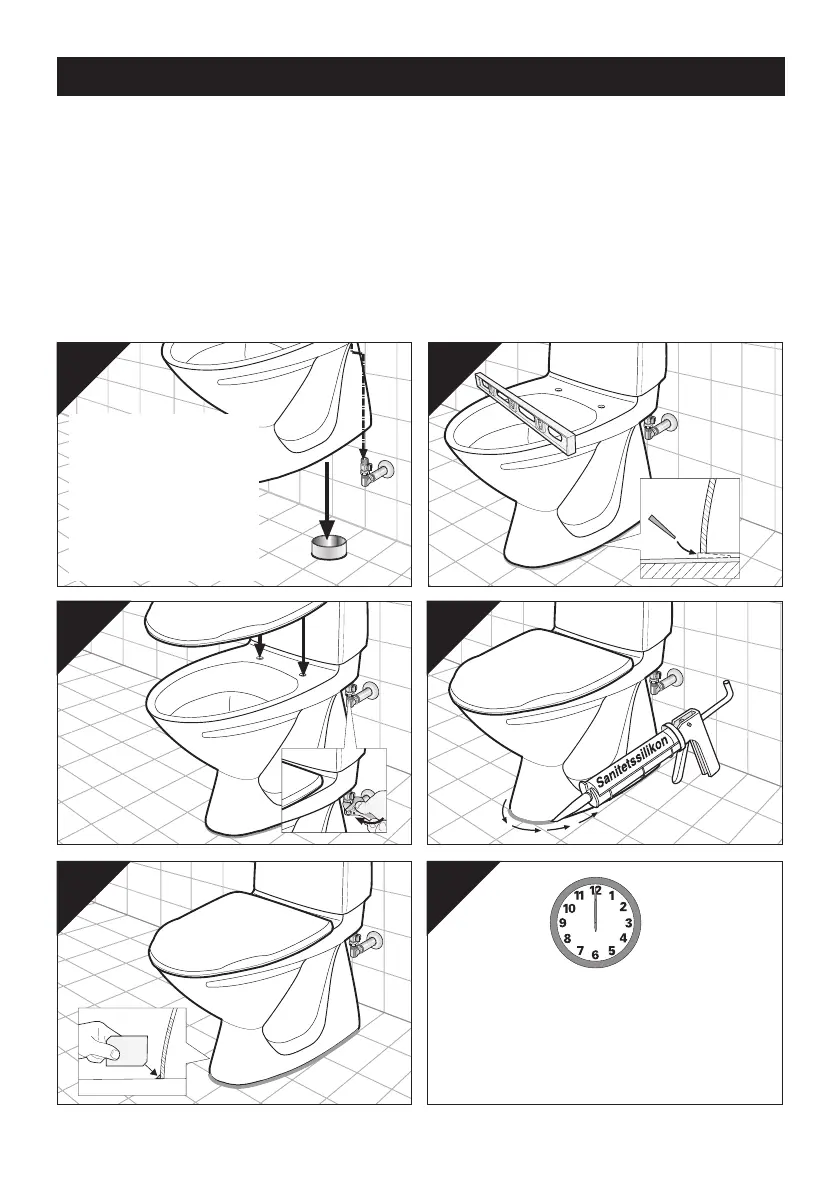 Sanitetssilikon

12
1
2
3
4
5
6
7
8
9
10
11