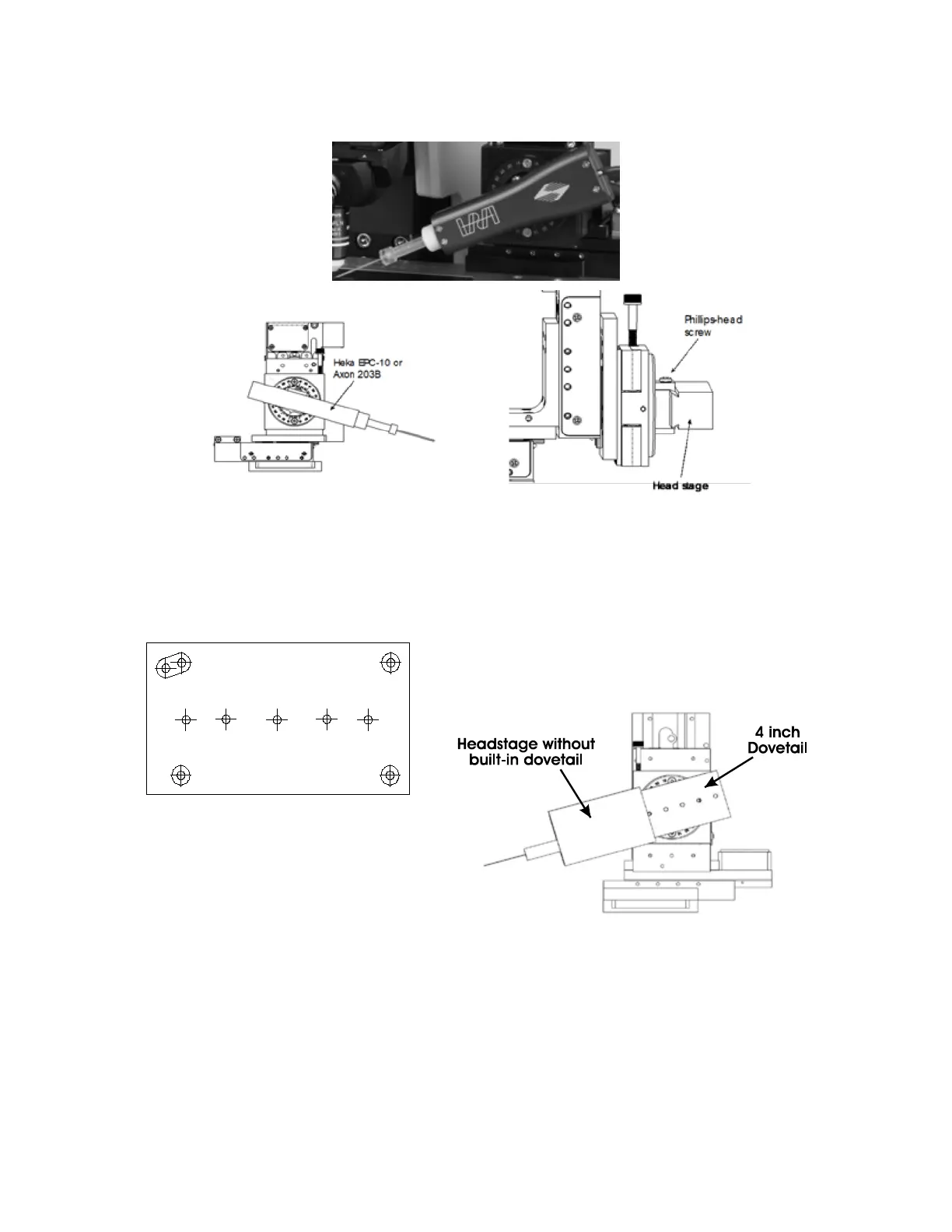 Heka EPC-10 or Axon 203B

Phillips-head screw

Head stage

Headstage without built-in dovetail

4 inch Dovetail