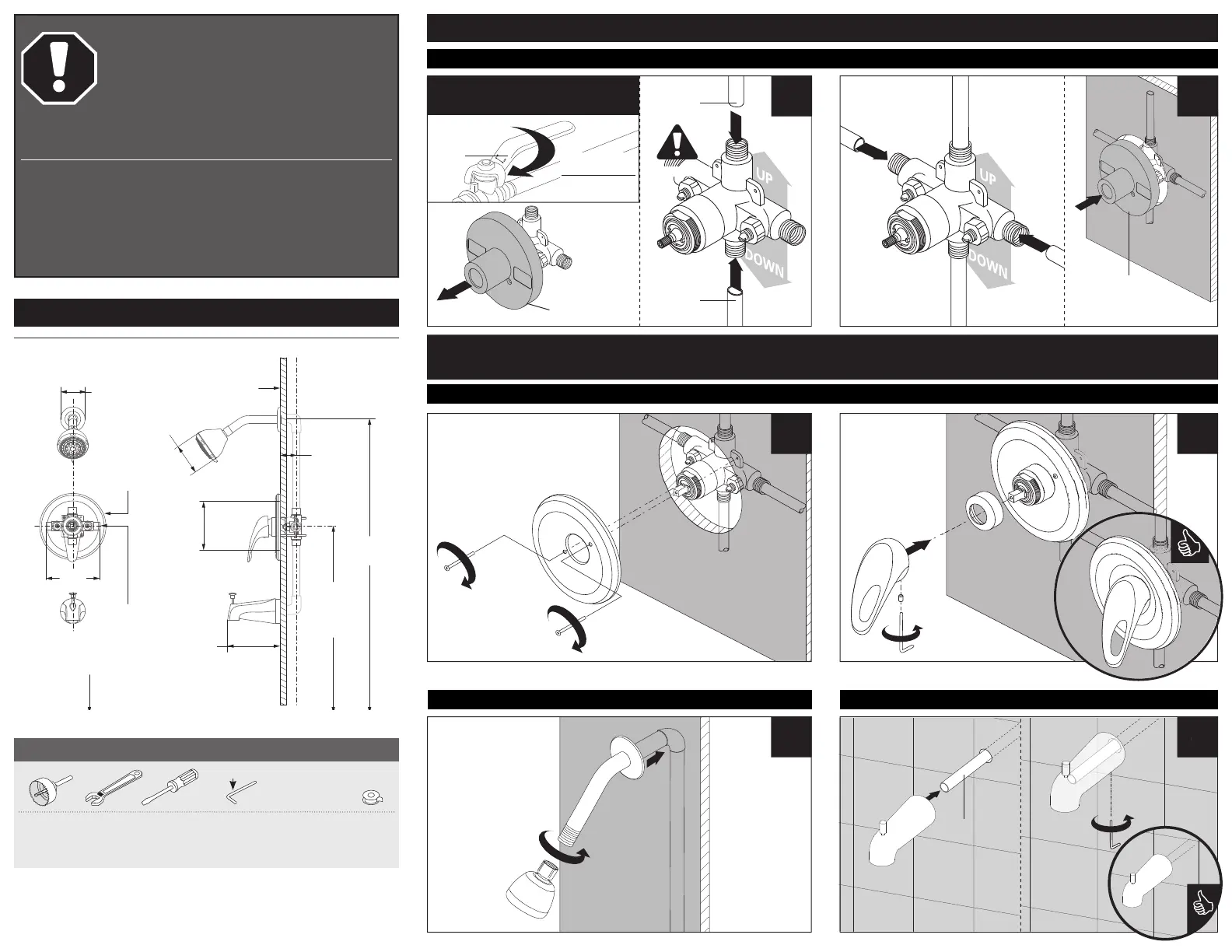 UP
DOWN
UP
DOWN