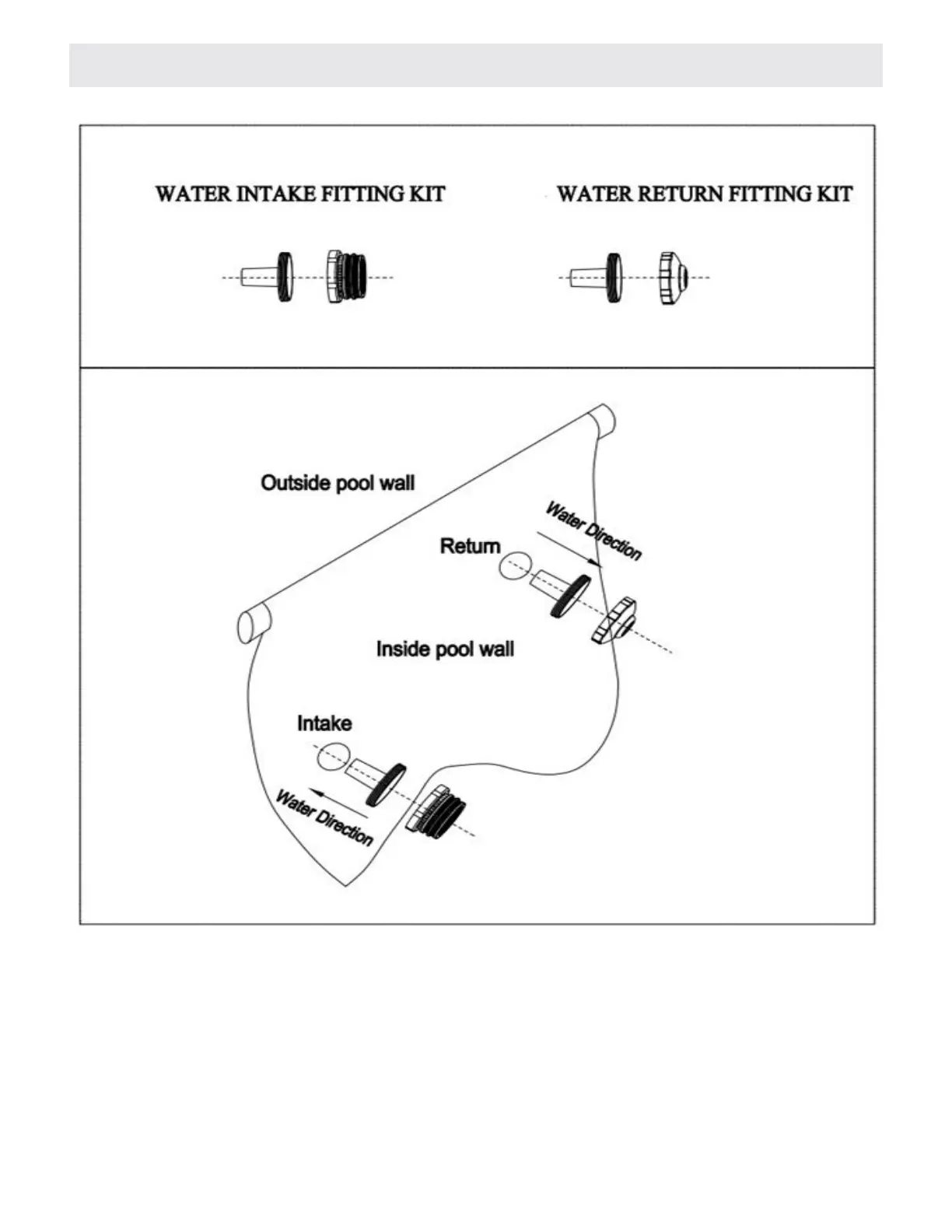 WATER INTAKE FITTING KIT

WATER RETURN FITTING KIT

Outside pool wall

Water Direction

Return

Inside pool wall

Intake

Water Direction