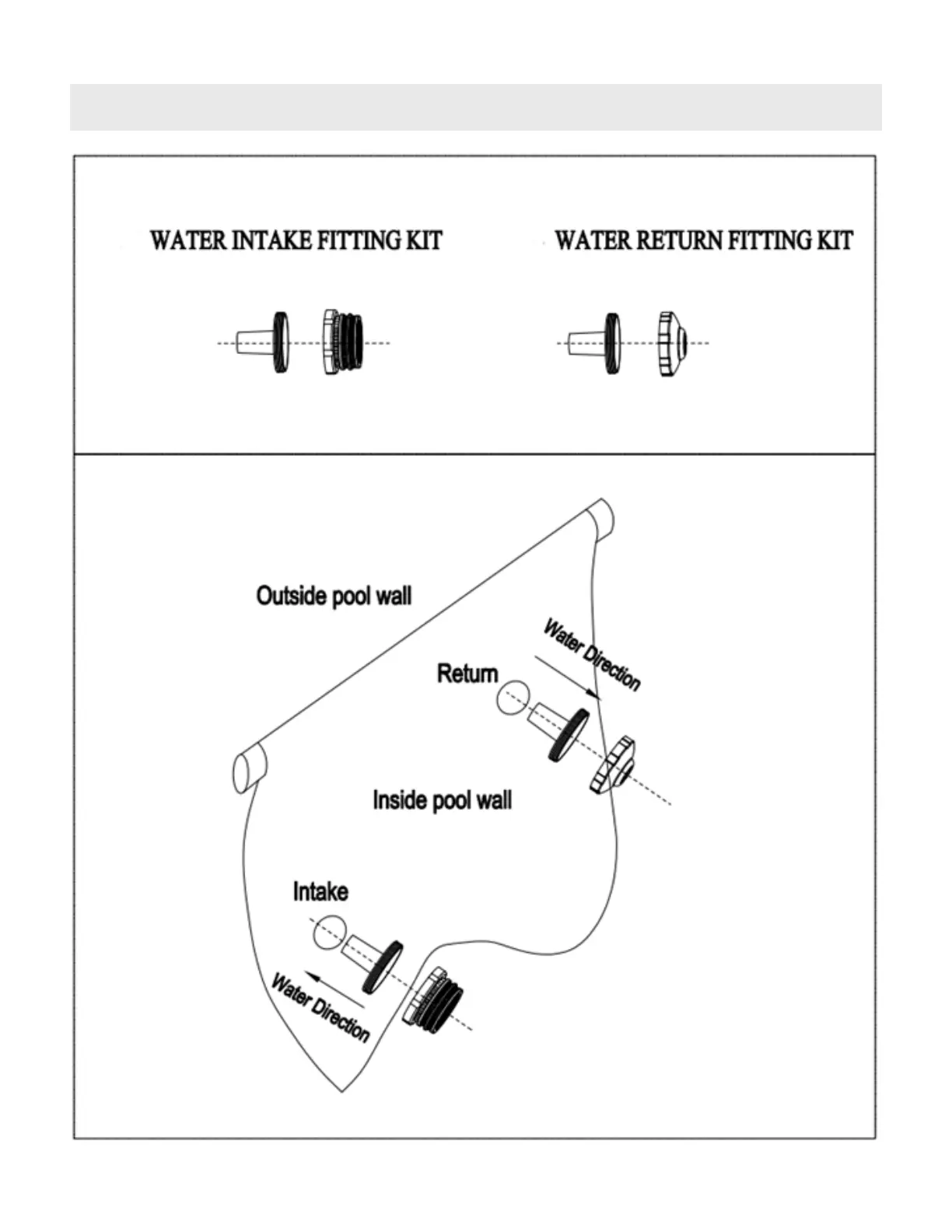 WATER INTAKE FITTING KIT

WATER RETURN FITTING KIT

Outside pool wall

Water Direction

Return

Inside pool wall

Intake

Water Direction