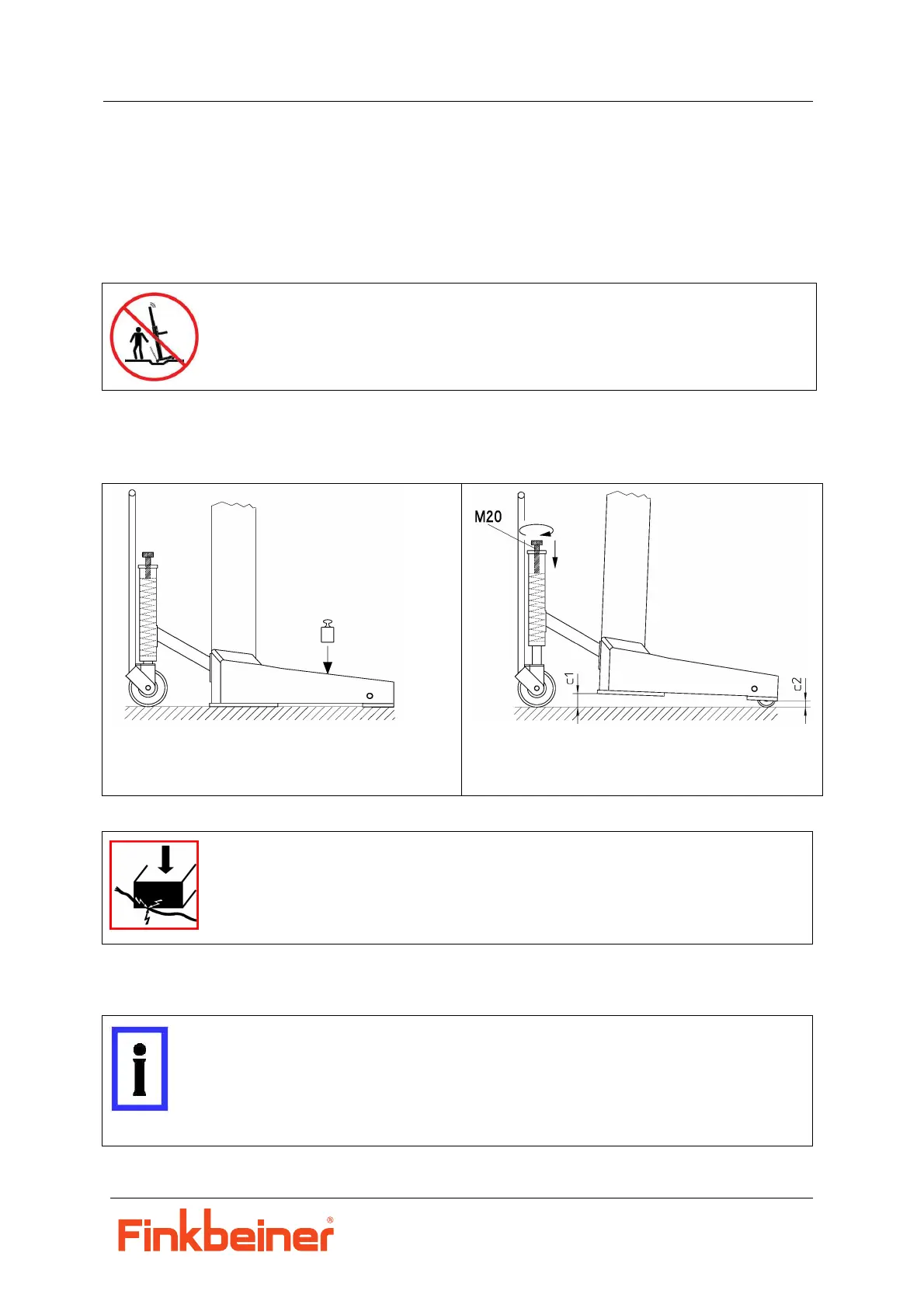 M20

c1

c2

Finkbeiner®