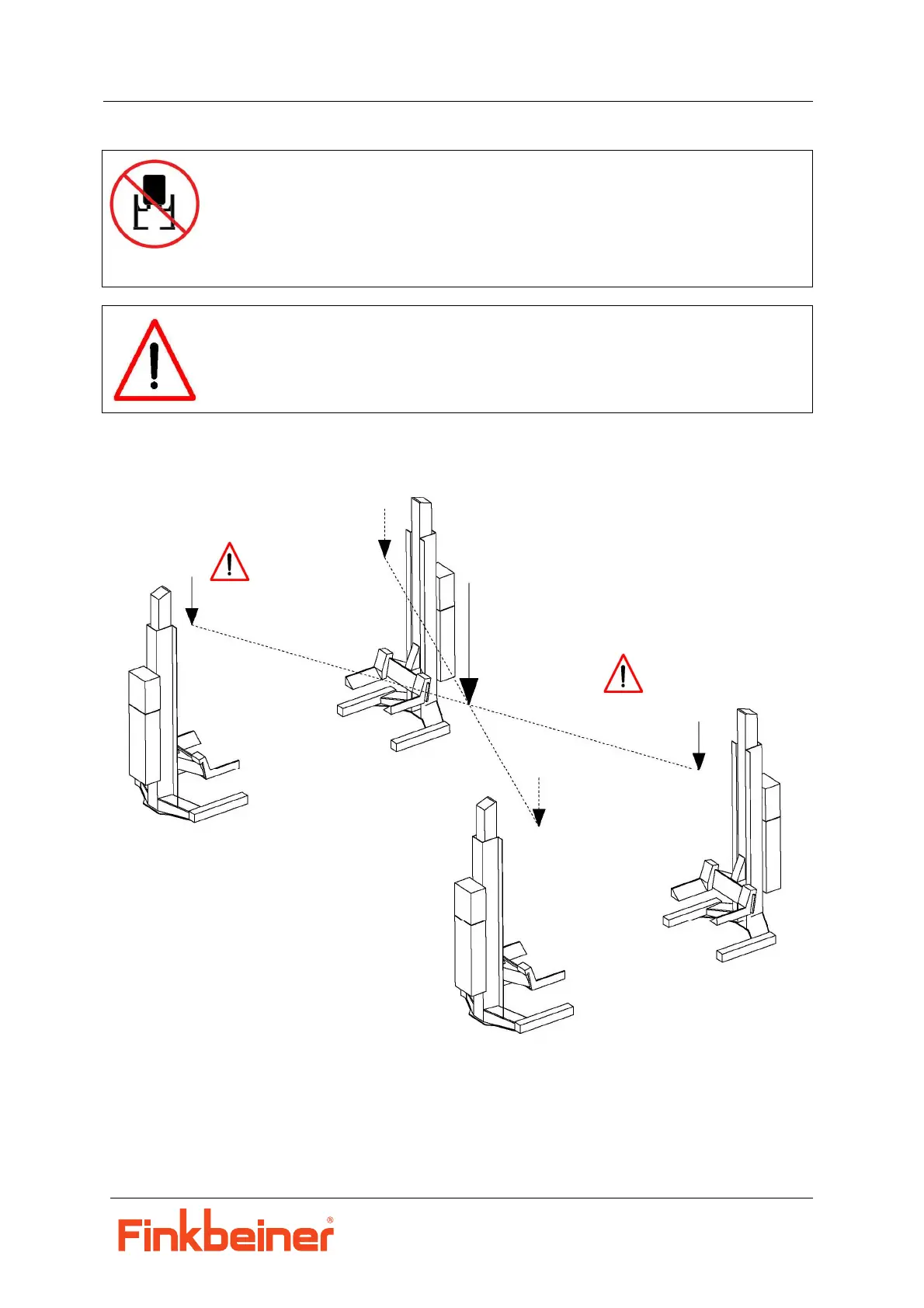 Finkbeiner®