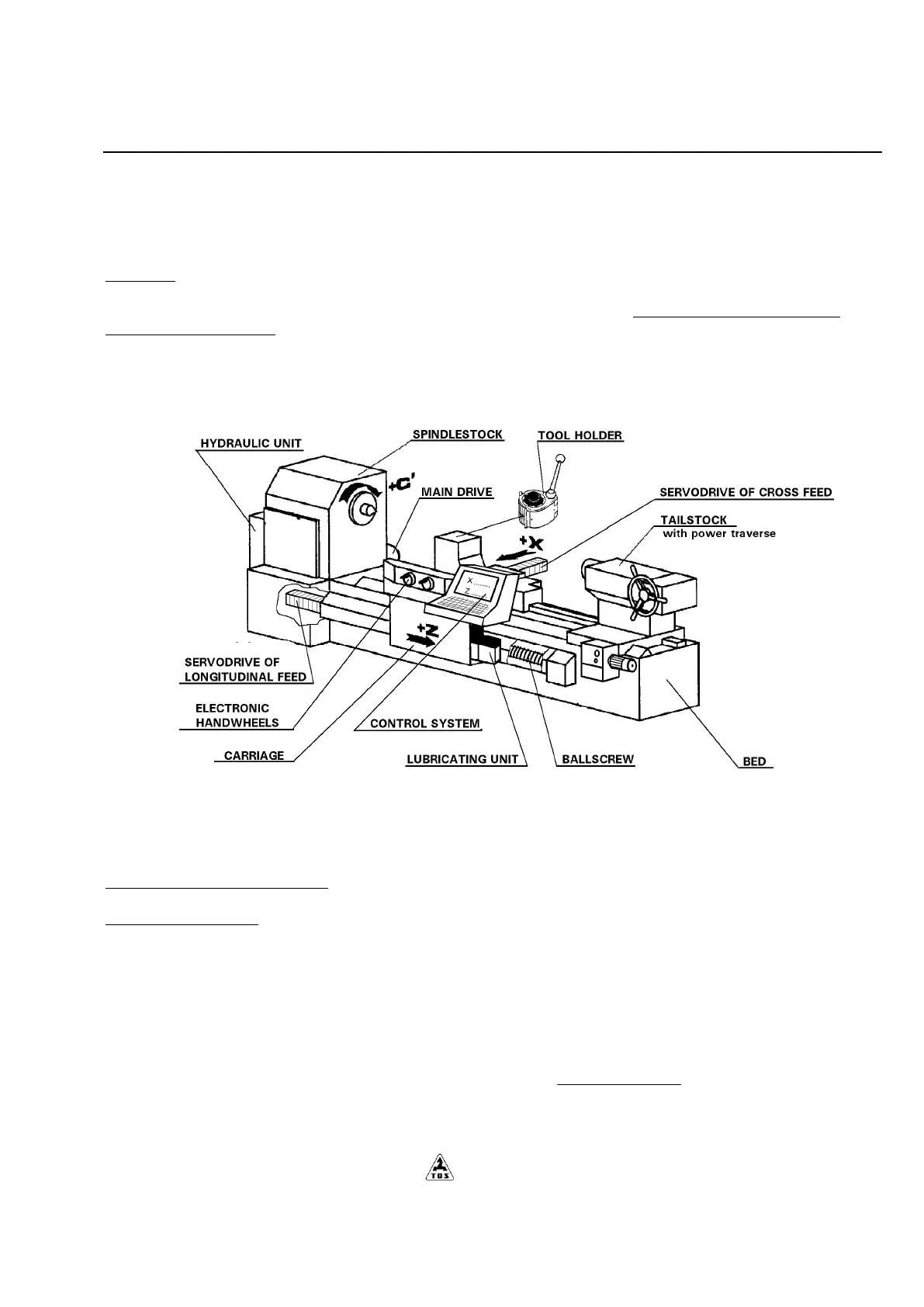 HYDRAULIC UNIT

SPINDLESTOCK

TOOL HOLDER

+C'

MAIN DRIVE

SERVODRIVE OF CROSS FEED

TAILSTOCK
with power traverse

+X

X
Z

+Z

SERVODRIVE OF LONGITUDINAL FEED

ELECTRONIC HANDWHEELS

CONTROL SYSTEM

CARRIAGE

LUBRICATING UNIT

BALLSCREW

BED

TOS