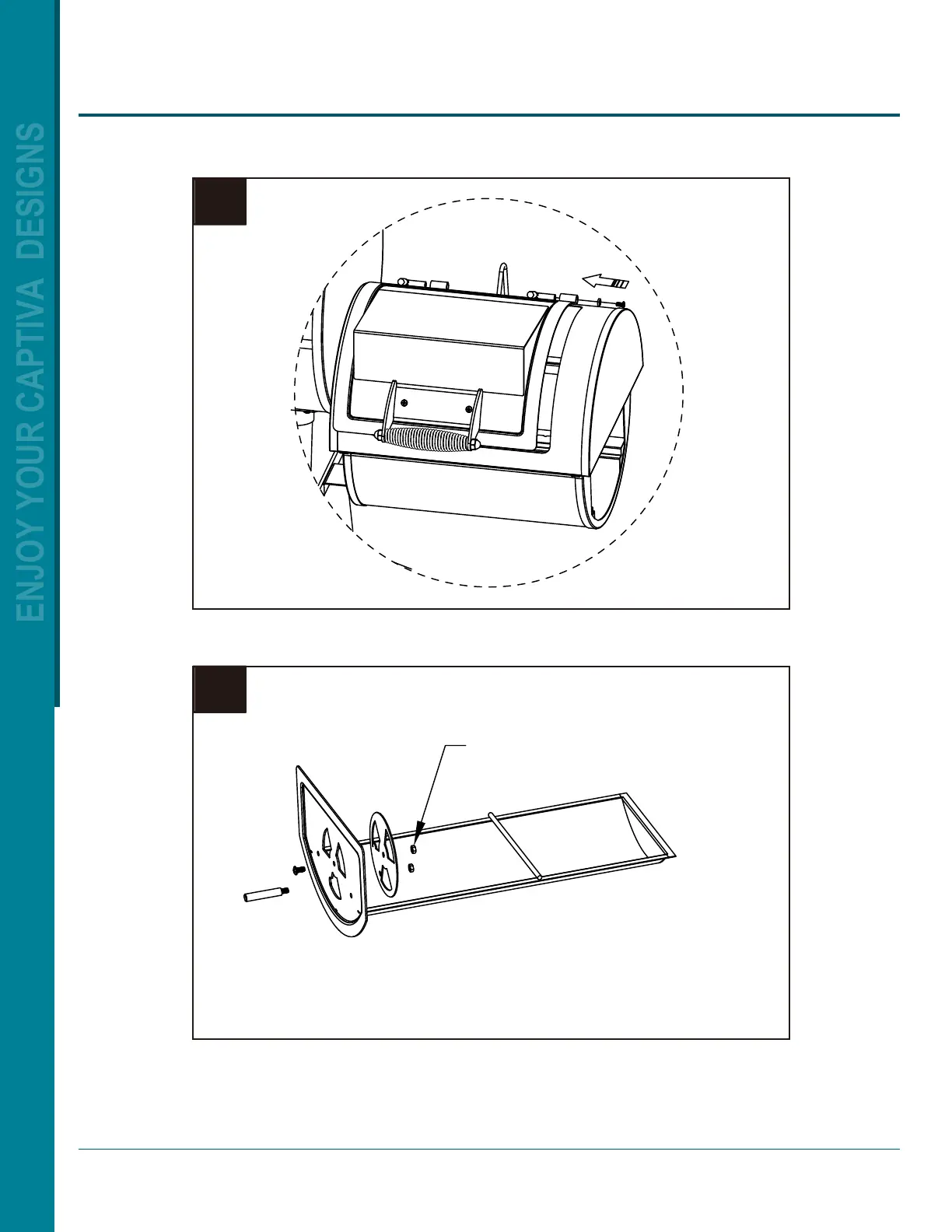 ENJOY YOUR CAPTIVA DESIGNS