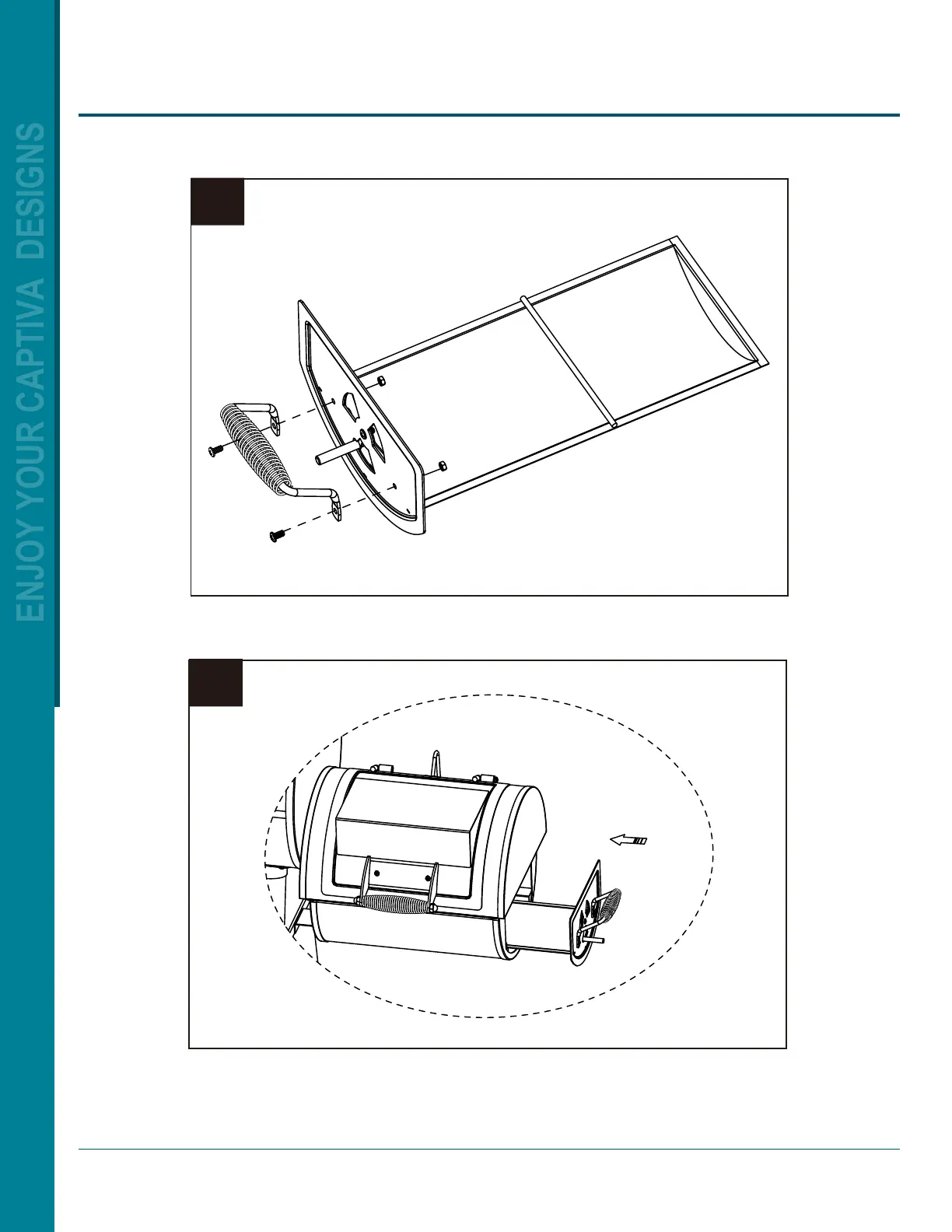 ENJOY YOUR CAPTIVA DESIGNS