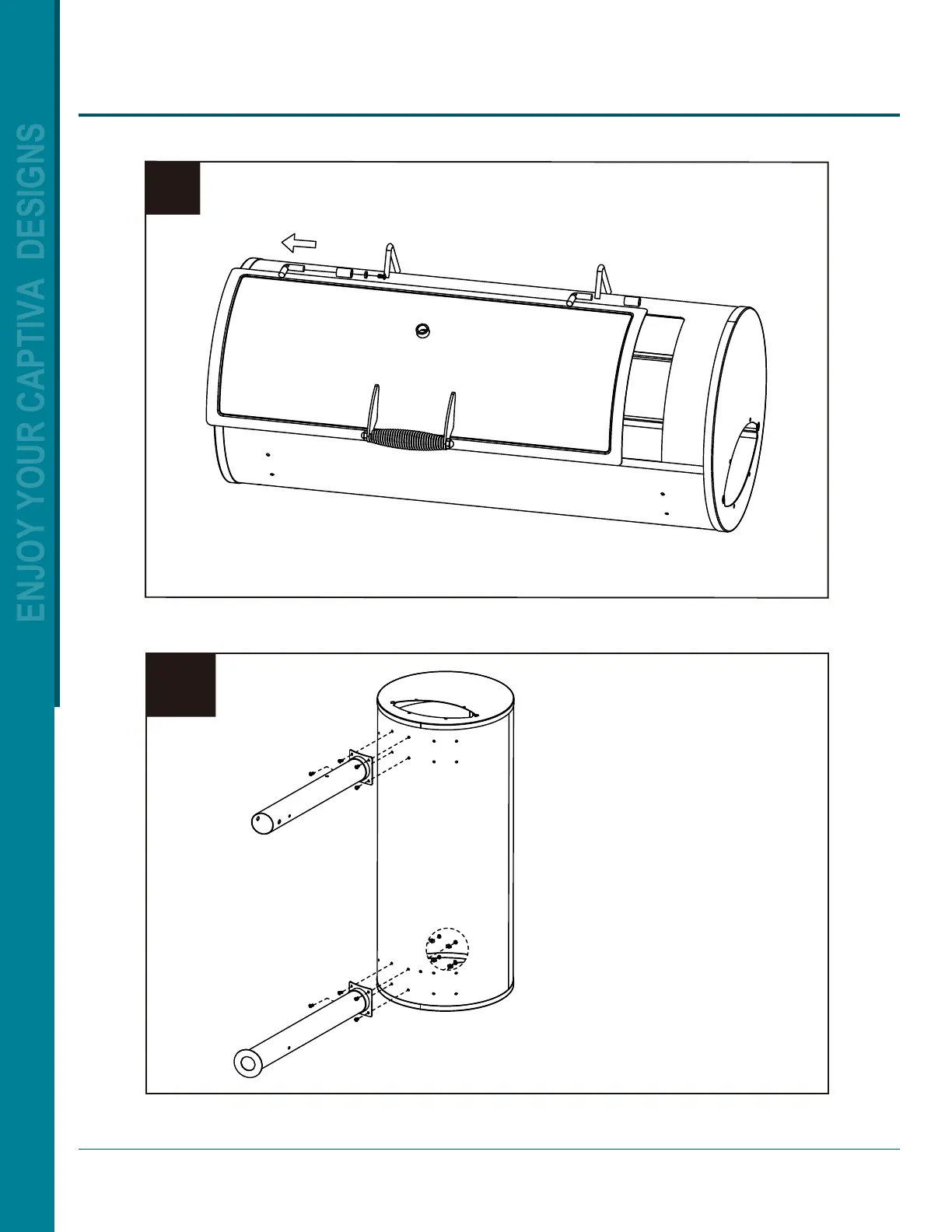 ENJOY YOUR CAPTIVA DESIGNS