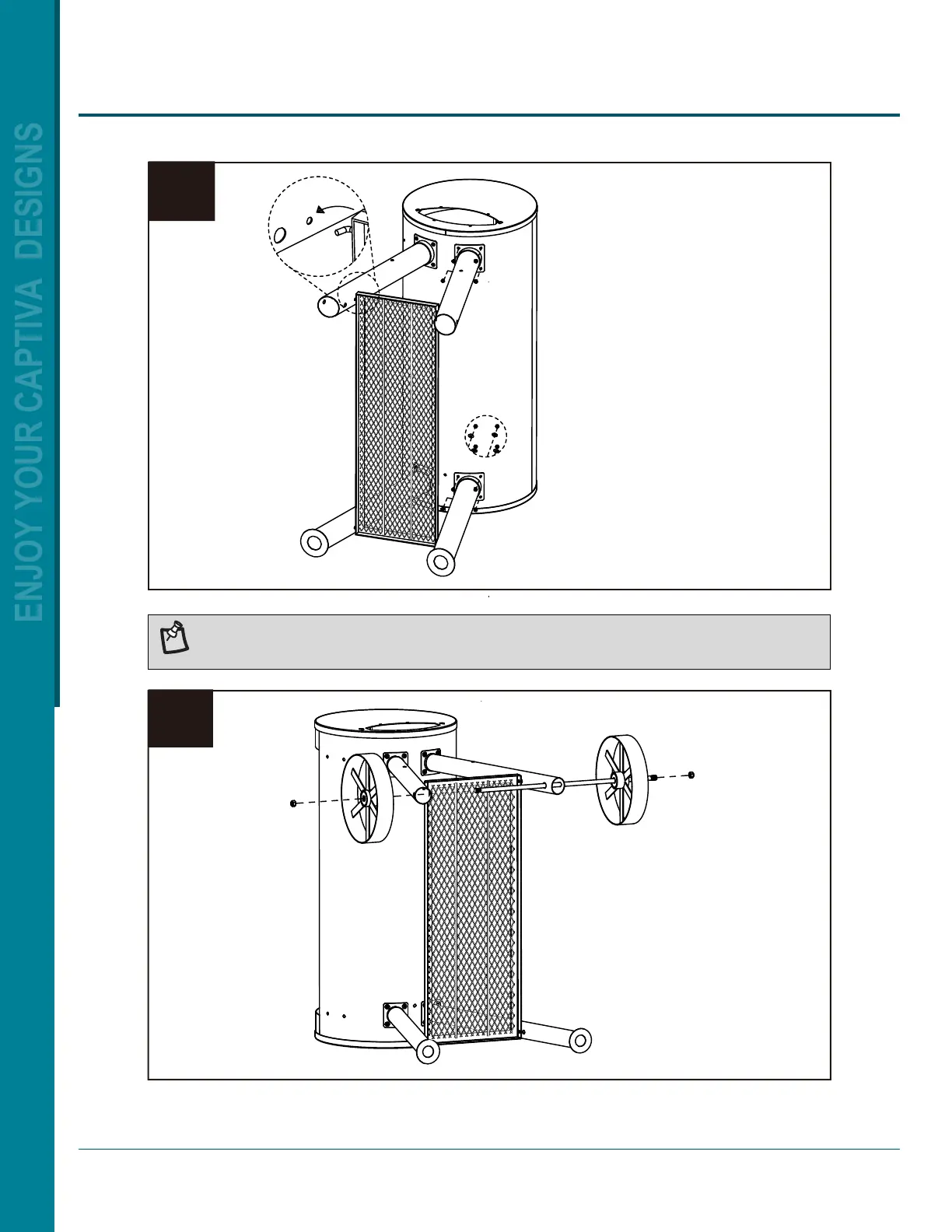 ENJOY YOUR CAPTIVA DESIGNS