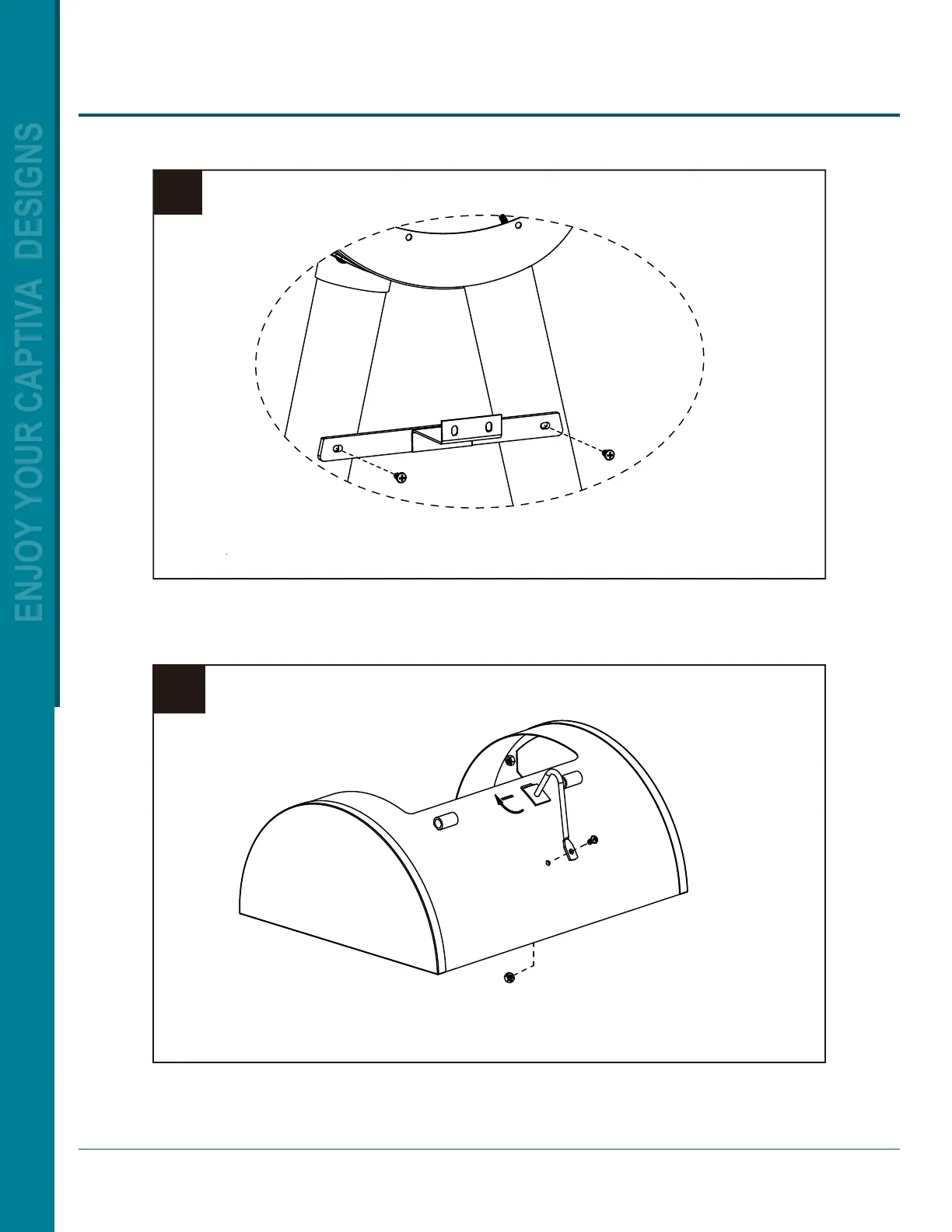 ENJOY YOUR CAPTIVA DESIGNS