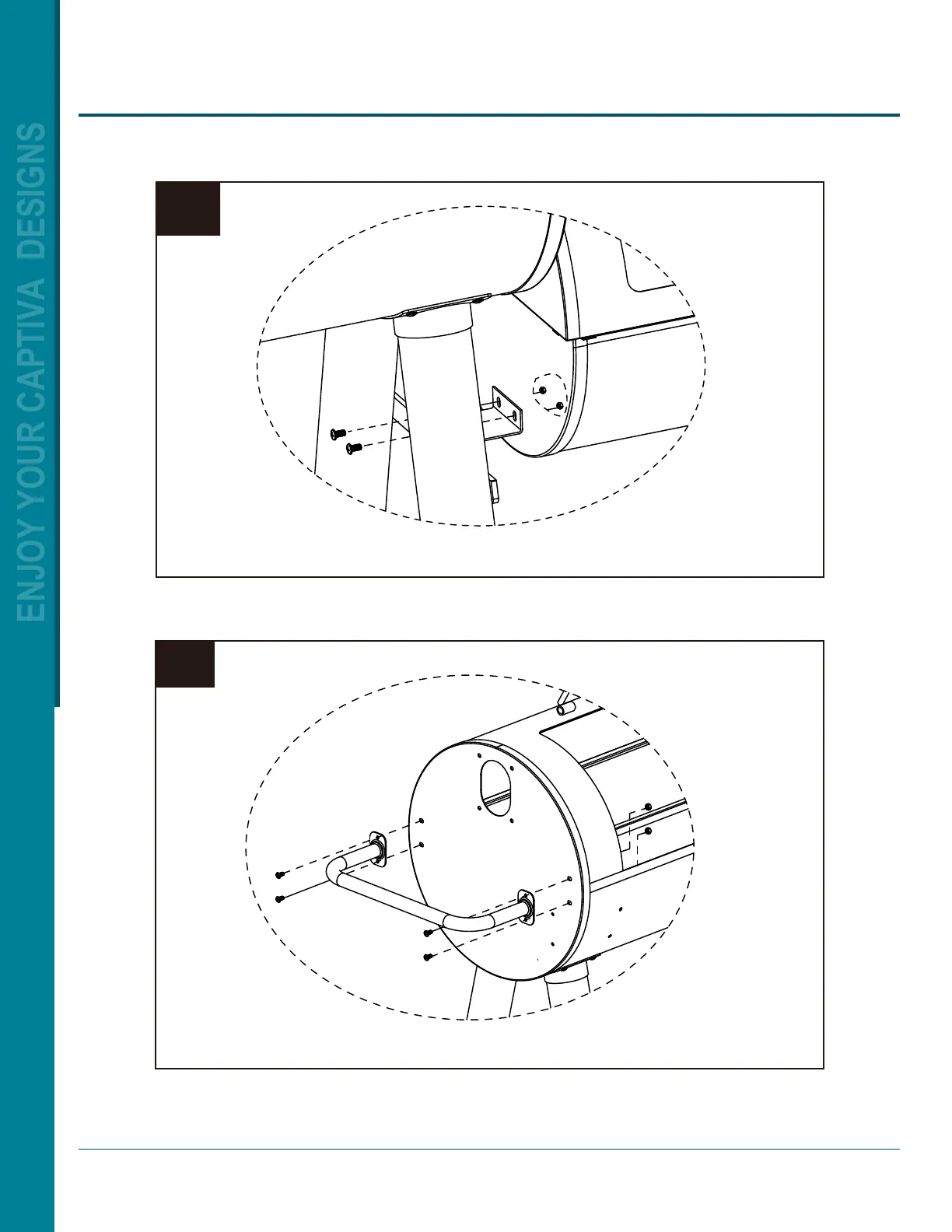 ENJOY YOUR CAPTIVA DESIGNS