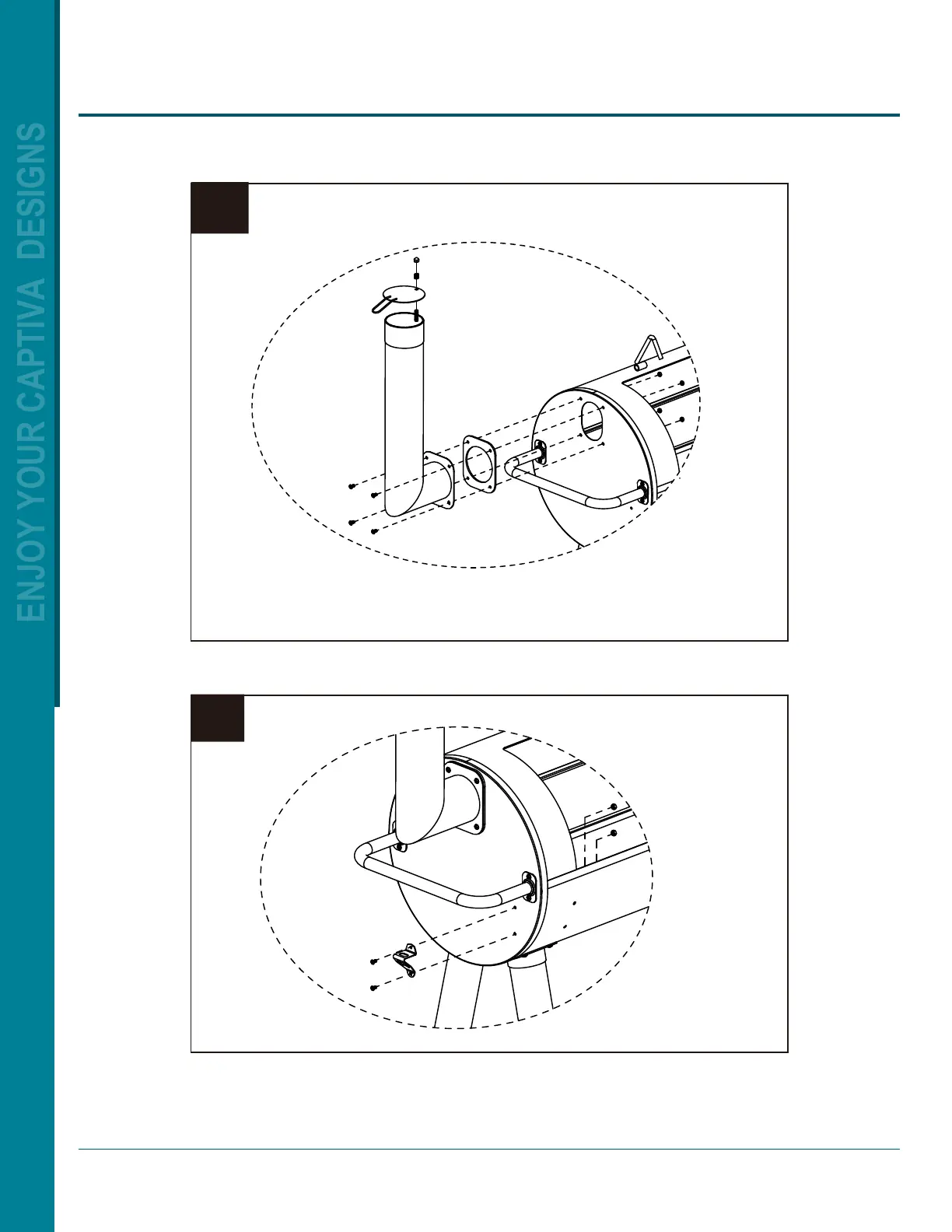 ENJOY YOUR CAPTIVA DESIGNS