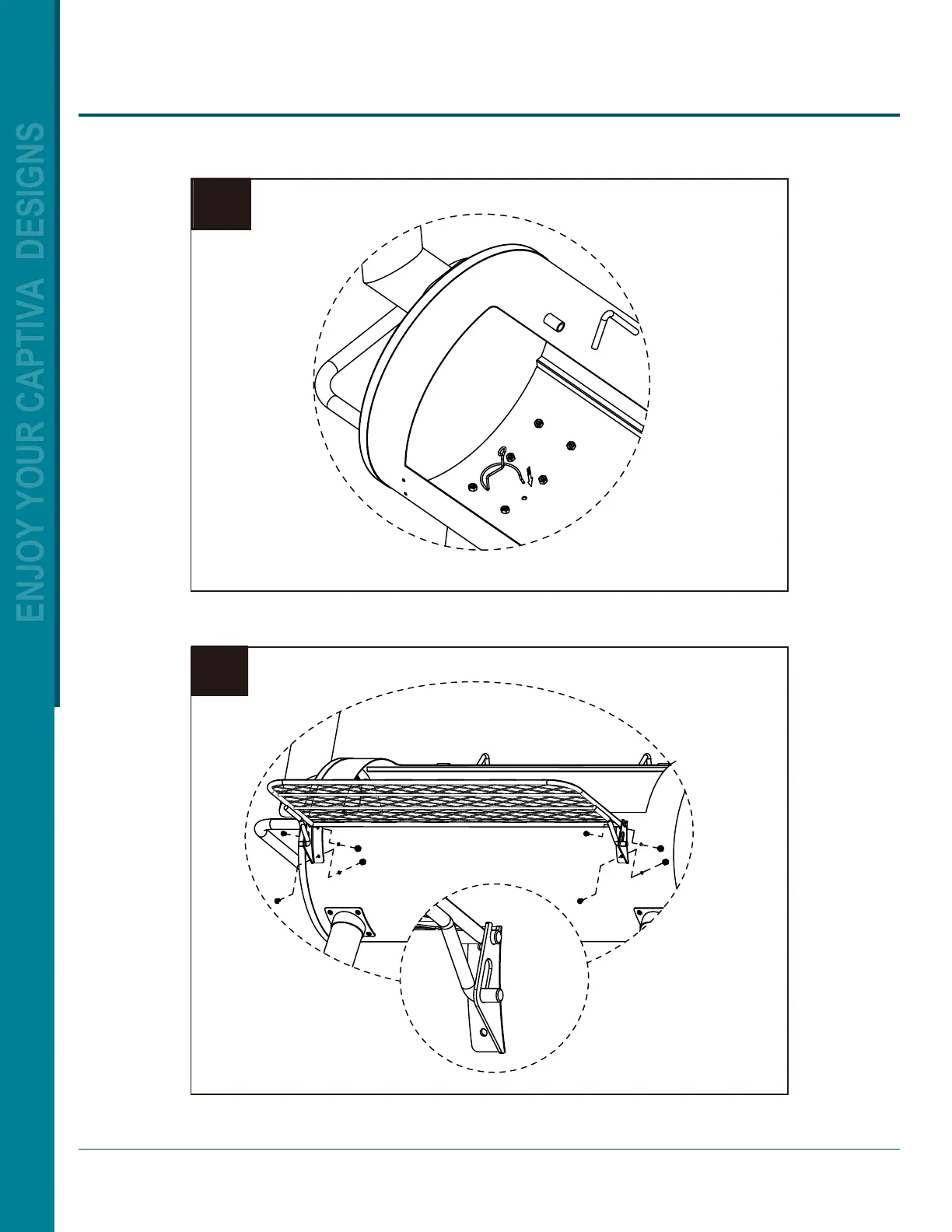 ENJOY YOUR CAPTIVA DESIGNS