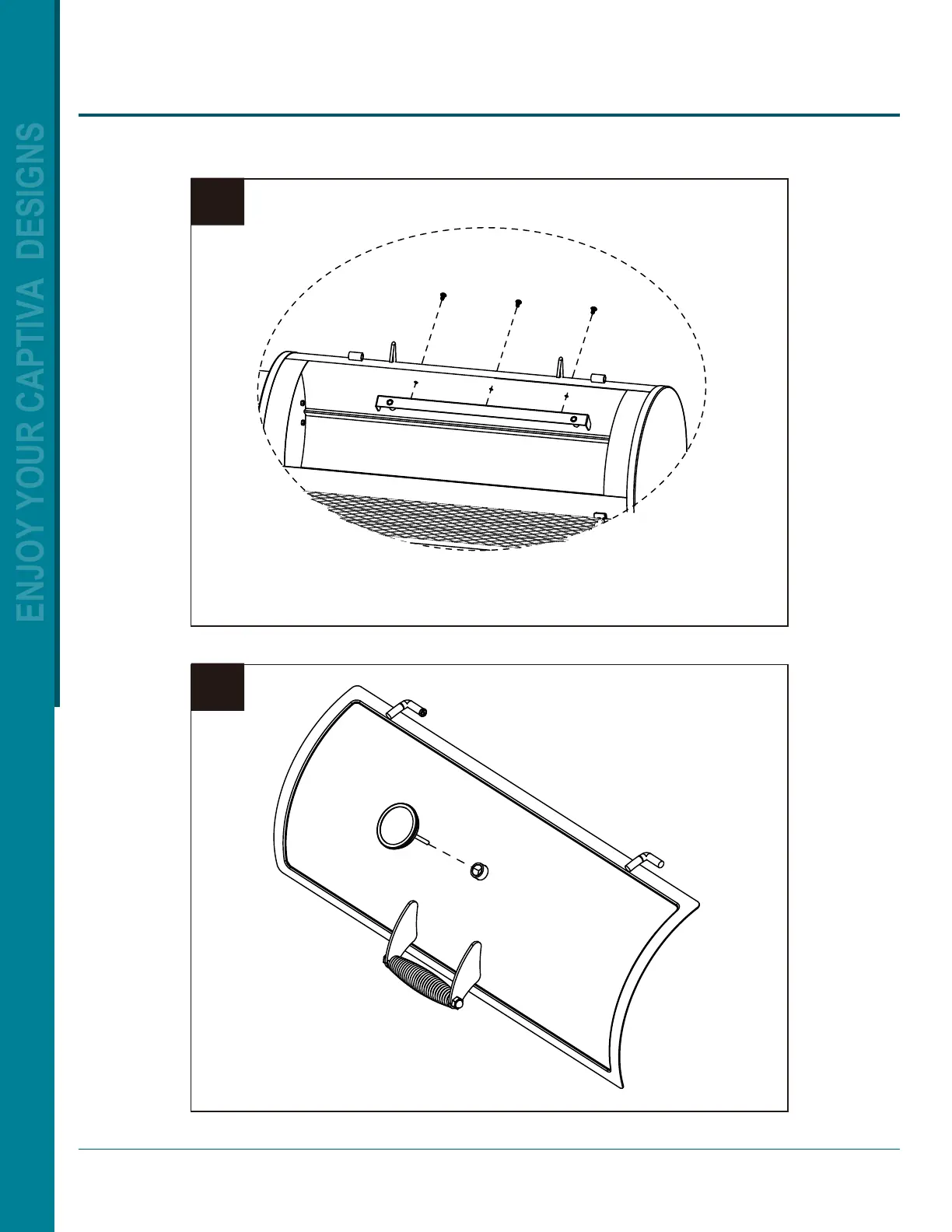 ENJOY YOUR CAPTIVA DESIGNS