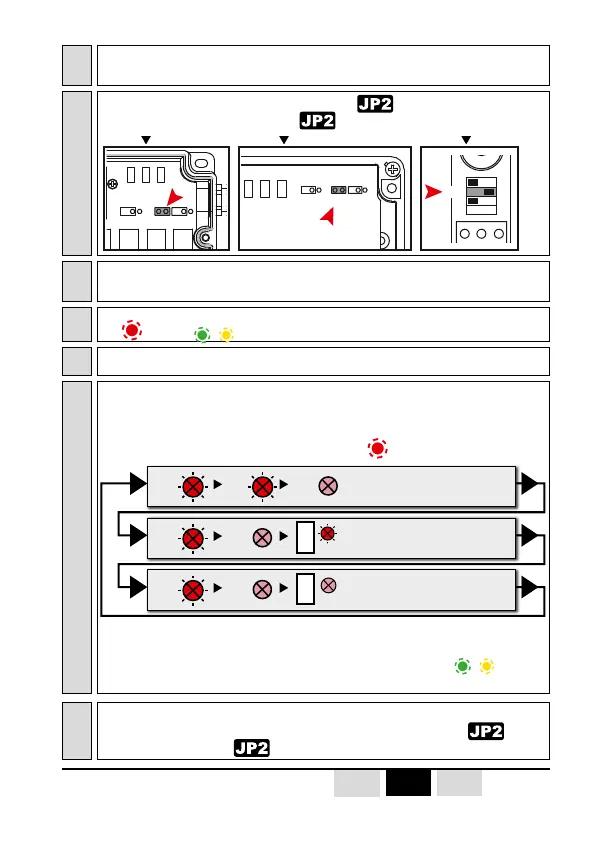 JP2
JP2

JP2
JP2